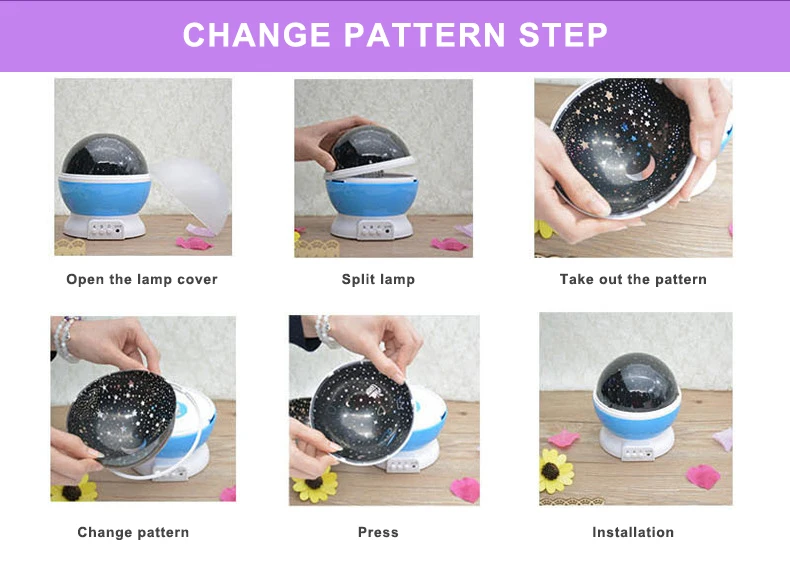 CHANGE PATTERN STEP

Open the lamp cover

Split lamp

Take out the pattern

Change pattern

Press

Installation