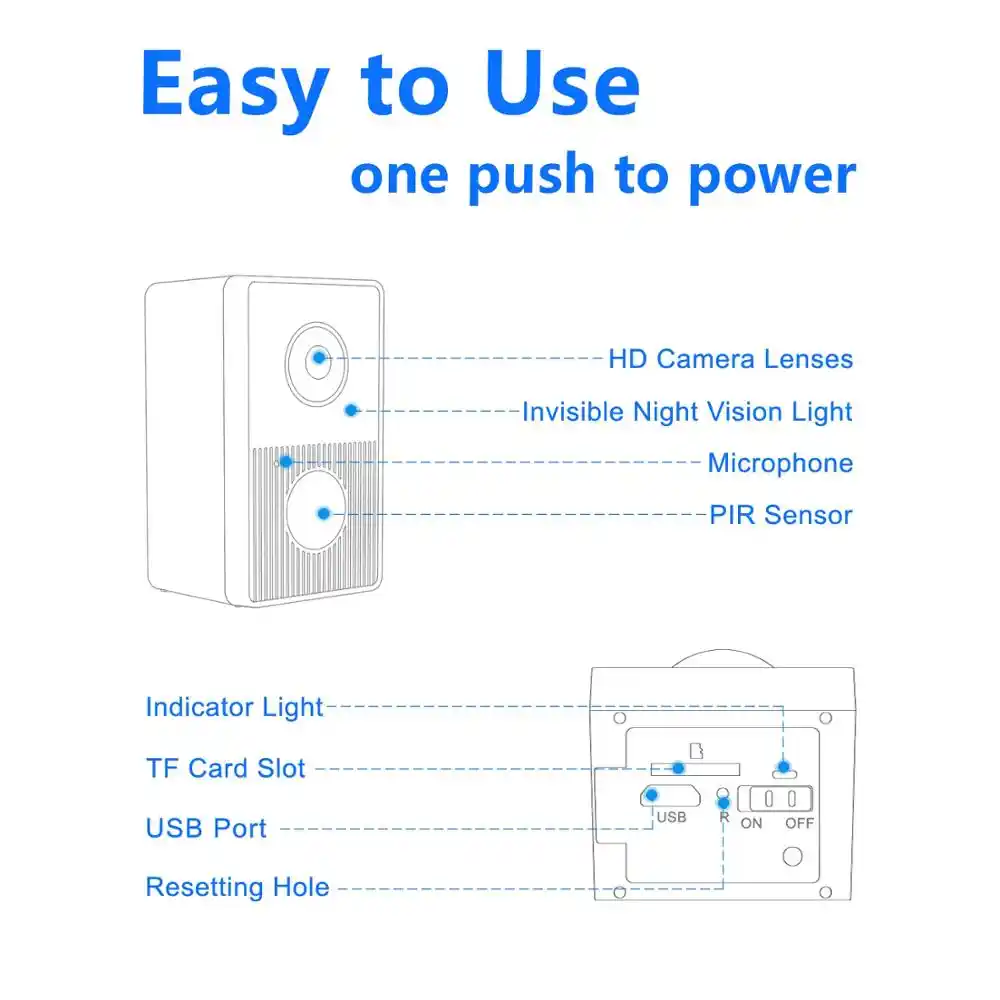 Easy to Use
one push to power

HD Camera Lenses
Invisible Night Vision Light
Microphone
PIR Sensor

Indicator Light
TF Card Slot
USB Port
Resetting Hole

USB
R
ON
OFF