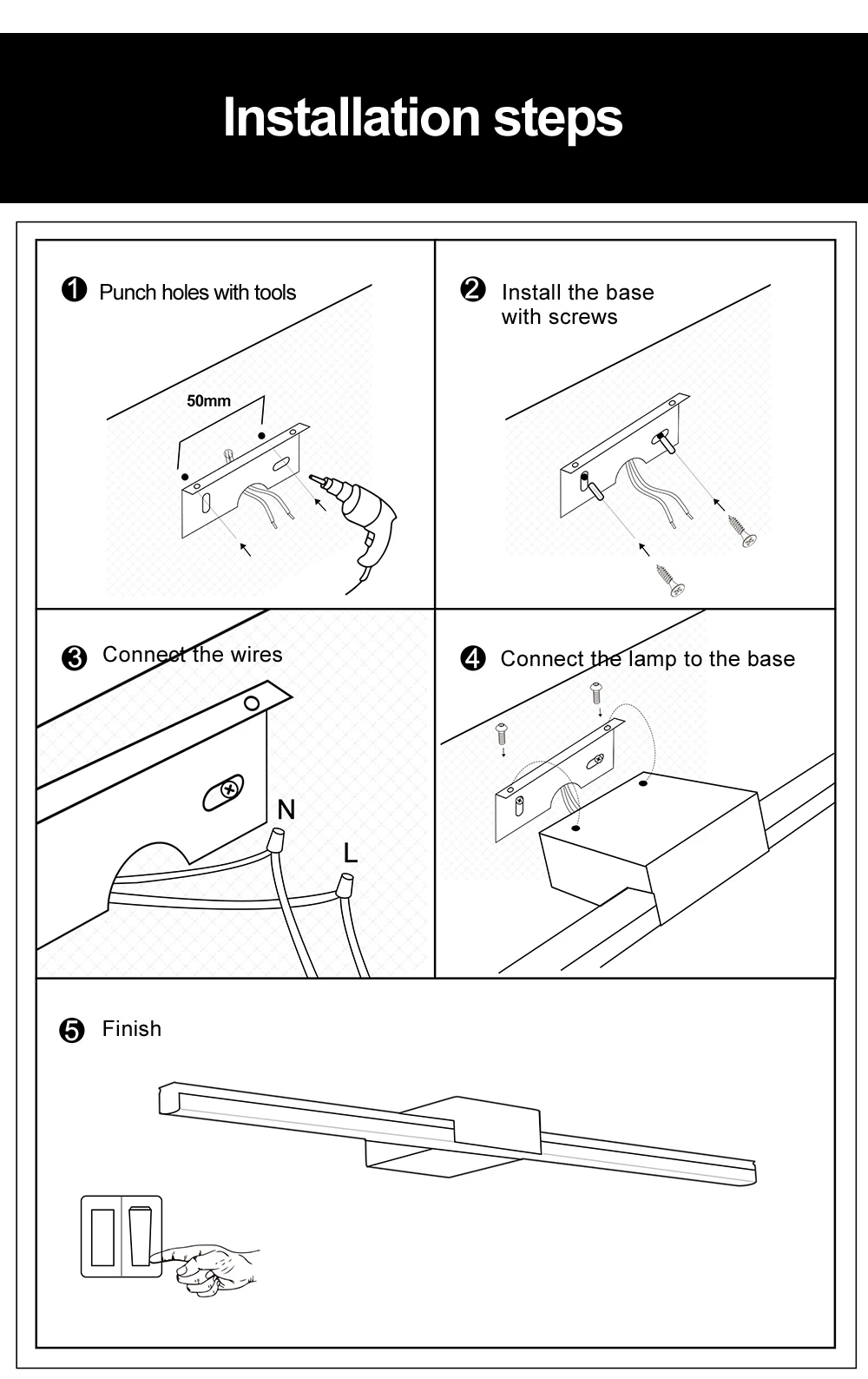 Installation steps

❶ Punch holes with tools

50mm

❷ Install the base with screws

❸ Connect the wires

N

L

❹ Connect the lamp to the base

❺ Finish