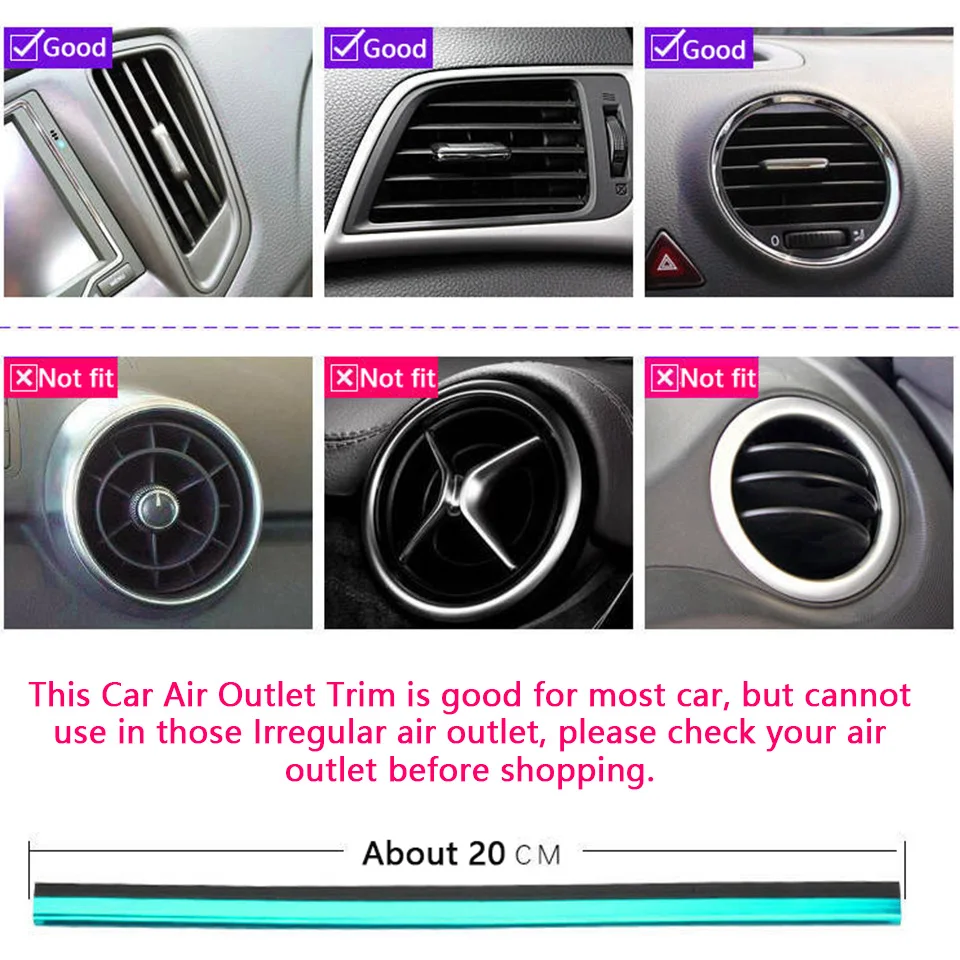 ☑Good ☑Good ☑Good

☒Not fit ☒Not fit ☒Not fit

This Car Air Outlet Trim is good for most car, but cannot use in those Irregular air outlet, please check your air outlet before shopping.

About 20 CM