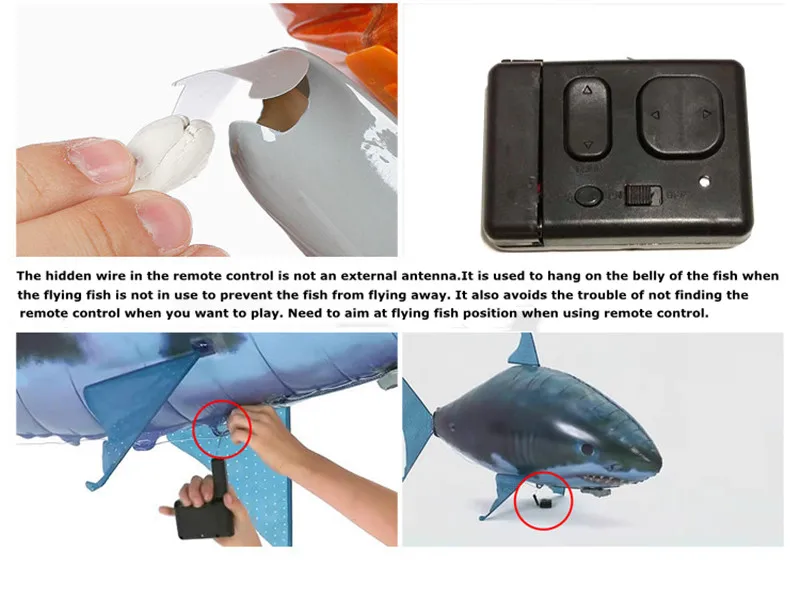 The hidden wire in the remote control is not an external antenna.It is used to hang on the belly of the fish when the flying fish is not in use to prevent the fish from flying away. It also avoids the trouble of not finding the remote control when you want to play. Need to aim at flying fish position when using remote control.