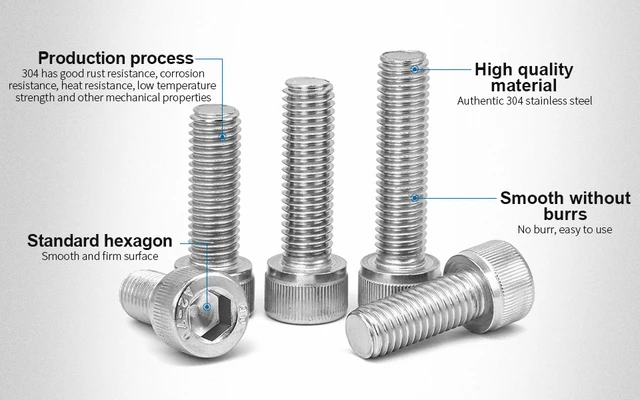 Production process
304 has good rust resistance, corrosion resistance, heat resistance, low temperature strength and other mechanical properties

High quality material
Authentic 304 stainless steel

Smooth without burrs
No burr, easy to use

Standard hexagon
Smooth and firm surface

A2-70