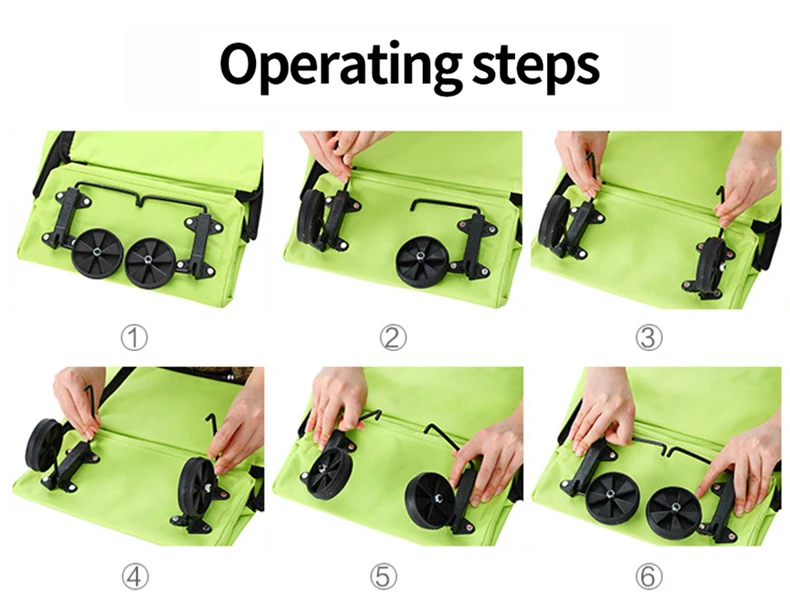 Operating steps

①

②

③

④

⑤

⑥