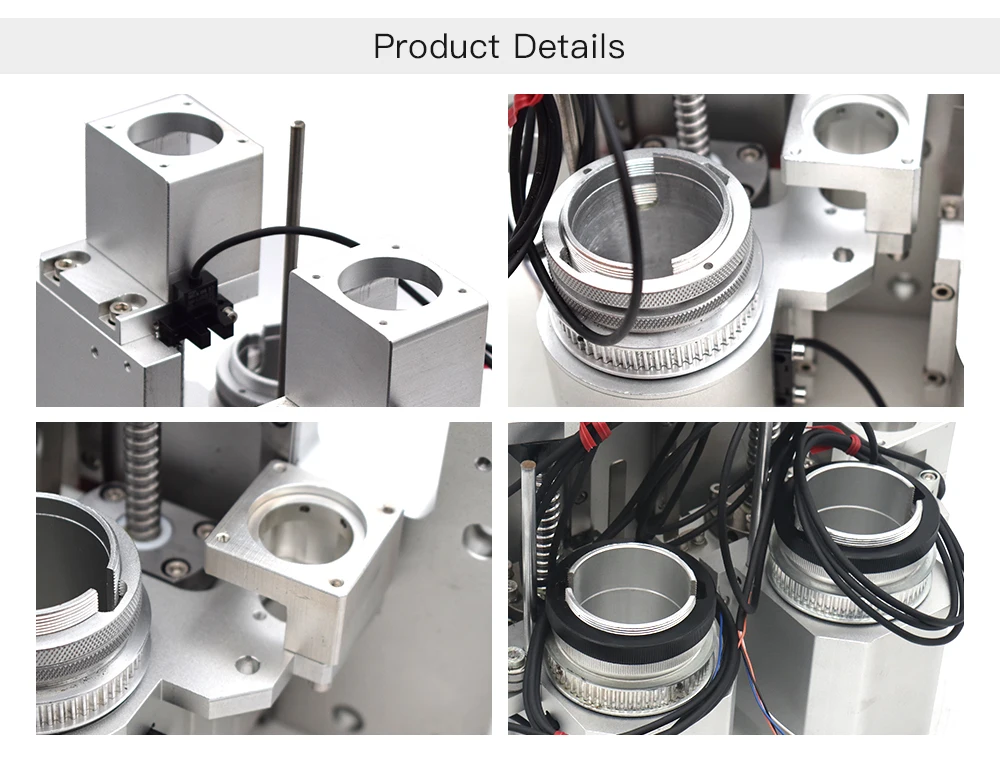 Product Details