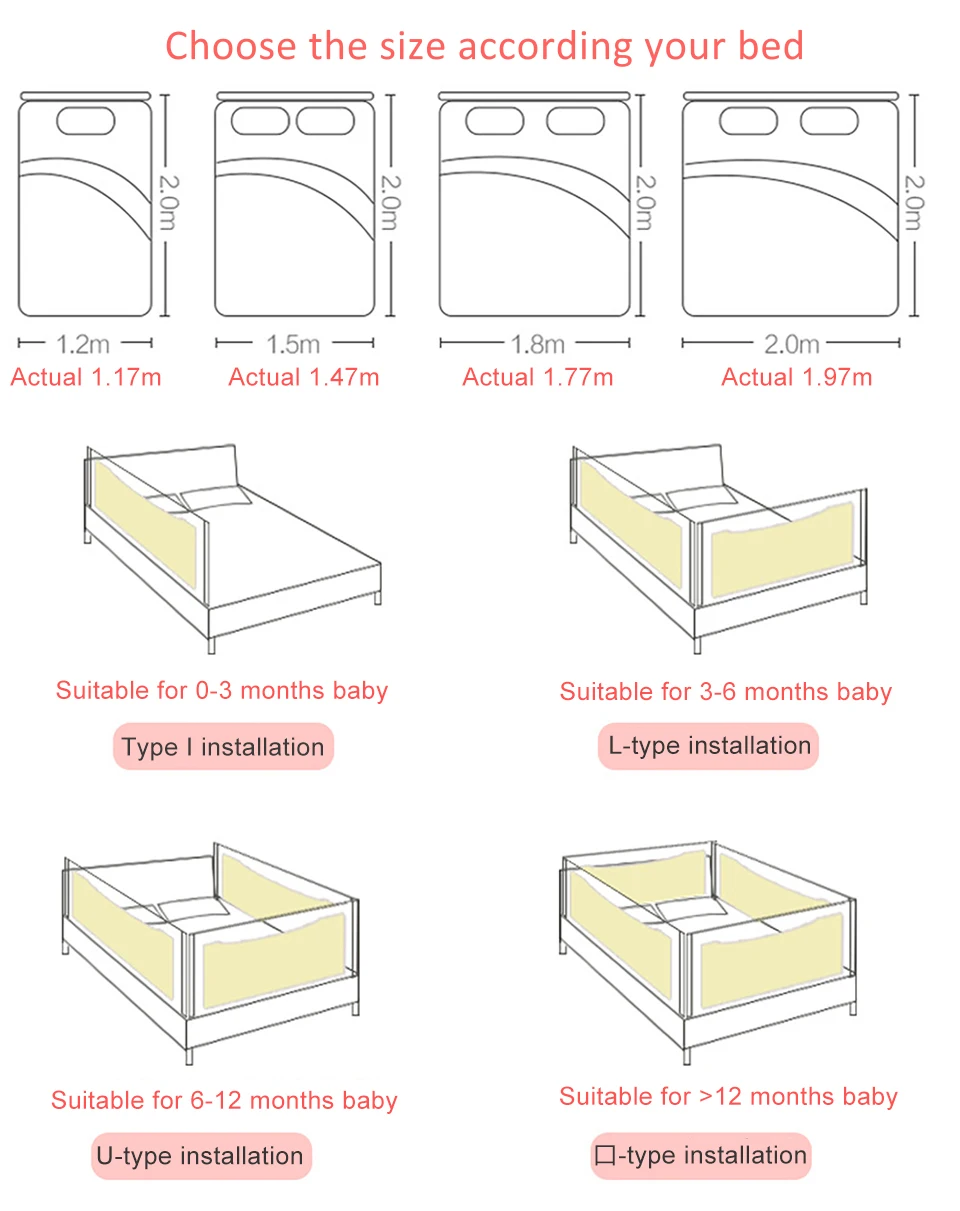 Choose the size according your bed

2.0m
1.2m
Actual 1.17m

2.0m
1.5m
Actual 1.47m

2.0m
1.8m
Actual 1.77m

2.0m
2.0m
Actual 1.97m

Suitable for 0-3 months baby
Type I installation

Suitable for 3-6 months baby
L-type installation

Suitable for 6-12 months baby
U-type installation

Suitable for >12 months baby
口-type installation