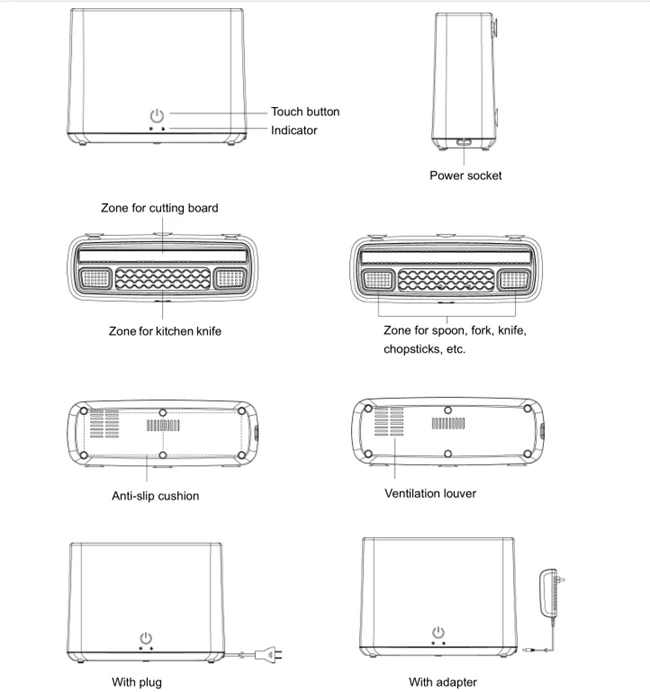 Touch button
Indicator

Power socket

Zone for cutting board

Zone for kitchen knife

Zone for spoon, fork, knife, chopsticks, etc.

Anti-slip cushion

Ventilation louver

With plug

With adapter