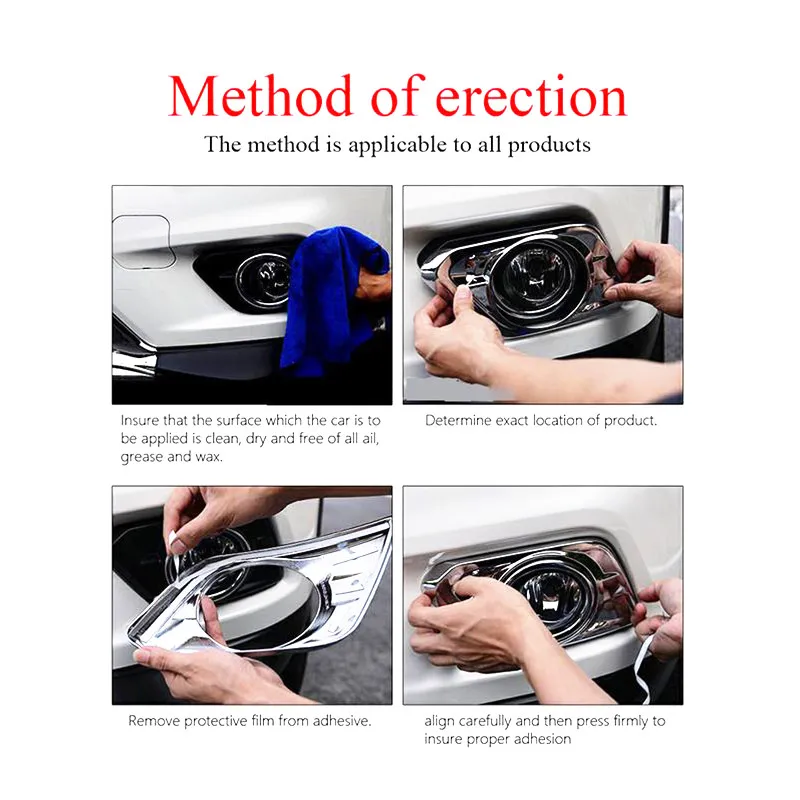 Method of erection

The method is applicable to all products

Insure that the surface which the car is to be applied is clean, dry and free of all ail, grease and wax.

Determine exact location of product.

Remove protective film from adhesive.

align carefully and then press firmly to insure proper adhesion