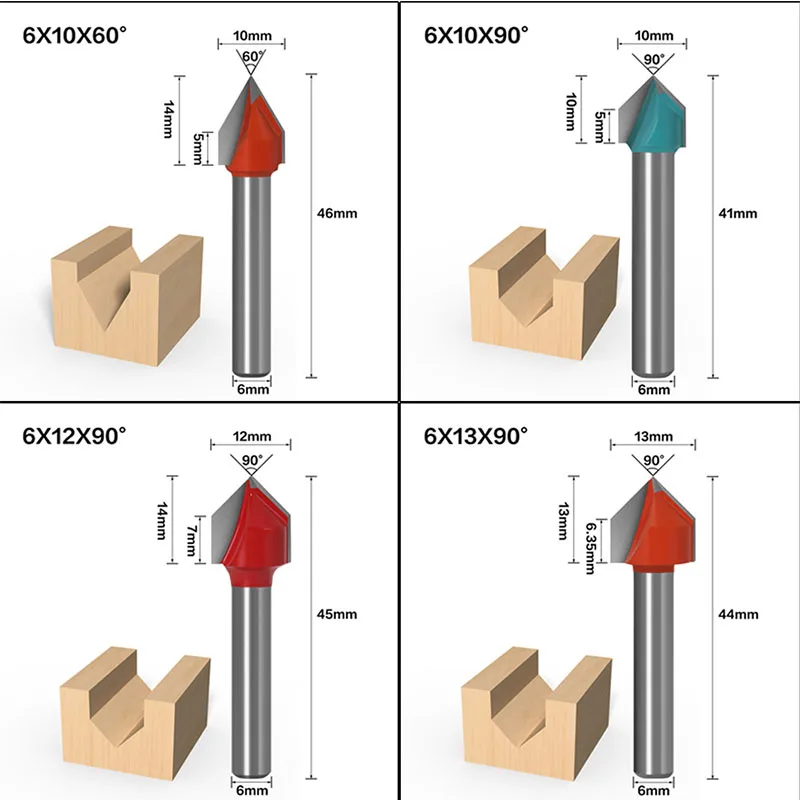 6X10X60°

10mm
60°
14mm
5mm
46mm
6mm

6X10X90°

10mm
90°
10mm
5mm
41mm
6mm

6X12X90°

12mm
90°
14mm
7mm
45mm
6mm

6X13X90°

13mm
90°
13mm
6.35mm
44mm
6mm