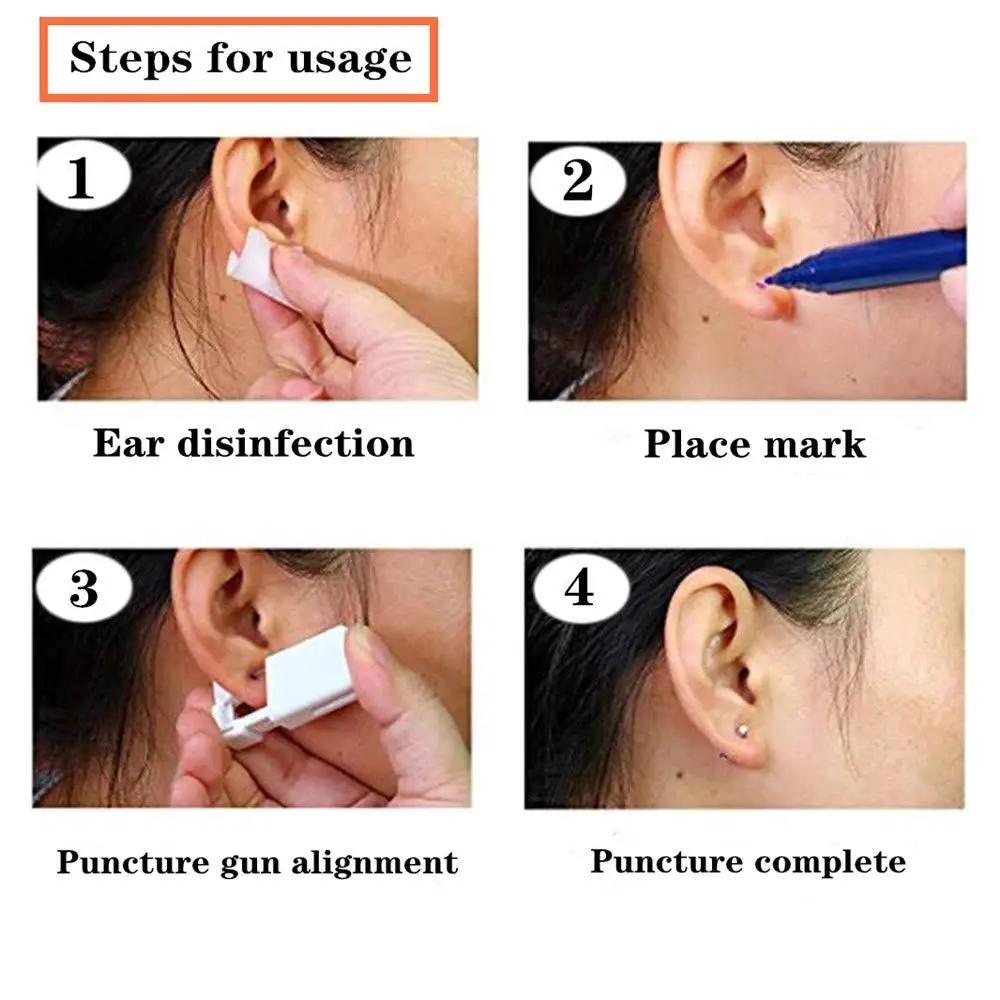 Steps for usage

1

Ear disinfection

2

Place mark

3

Puncture gun alignment

4

Puncture complete