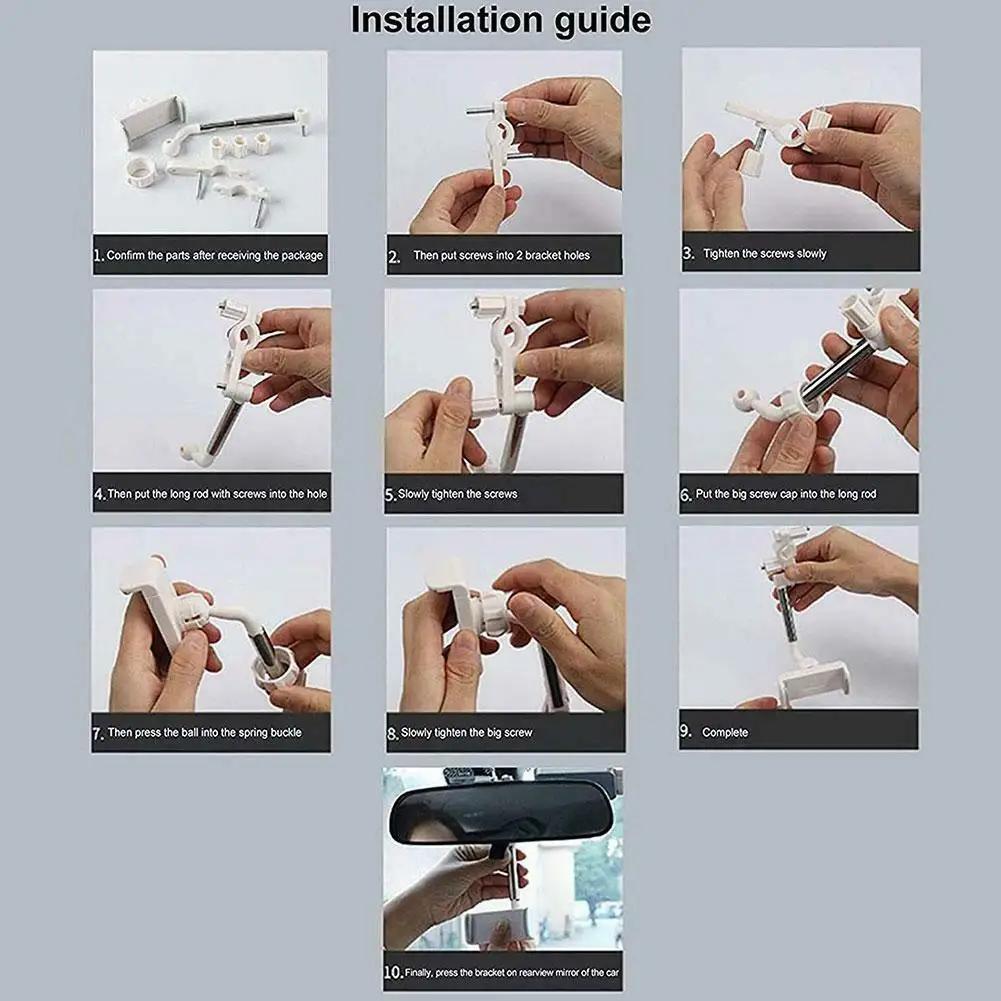 Installation guide

1. Confirm the parts after receiving the package

2. Then put screws into 2 bracket holes

3. Tighten the screws slowly

4. Then put the long rod with screws into the hole

5. Slowly tighten the screws

6. Put the big screw cap into the long rod

7. Then press the ball into the spring buckle

8. Slowly tighten the big screw

9. Complete

10. Finally, press the bracket on rearview mirror of the car