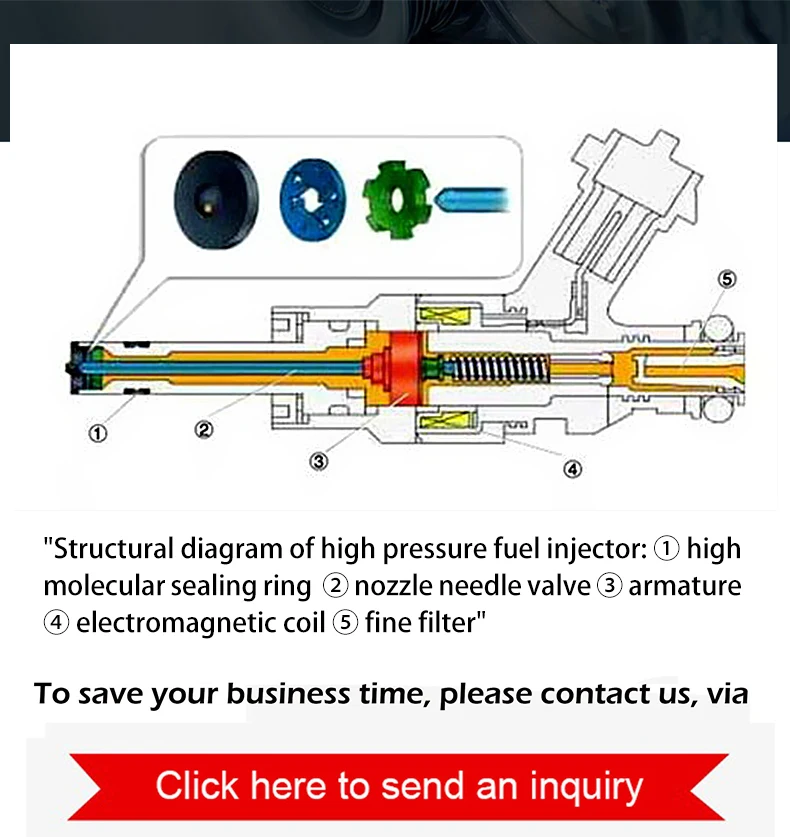 ⑤

①

②

③

④

"Structural diagram of high pressure fuel injector: ① high molecular sealing ring ② nozzle needle valve ③ armature ④ electromagnetic coil ⑤ fine filter"

To save your business time, please contact us, via

Click here to send an inquiry