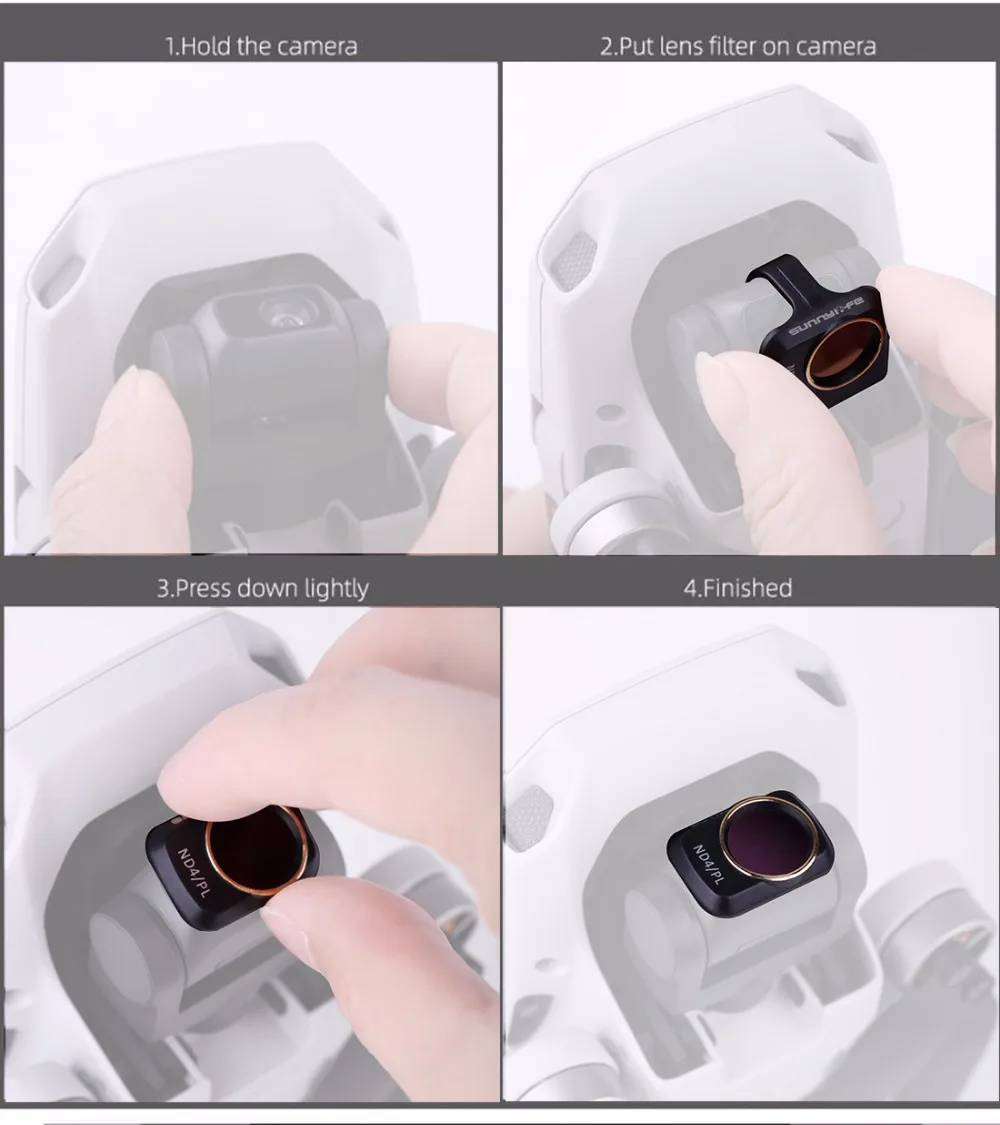 1.Hold the camera

2.Put lens filter on camera

SUNNYLIFE

3.Press down lightly

ND4/PL

4.Finished

ND4/PL