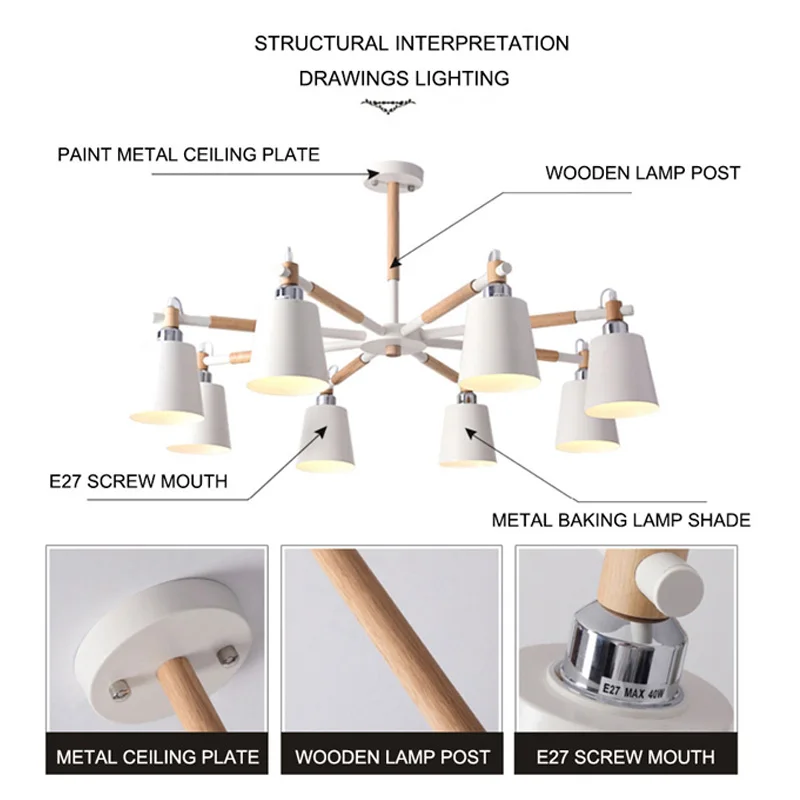 STRUCTURAL INTERPRETATION
DRAWINGS LIGHTING

PAINT METAL CEILING PLATE

WOODEN LAMP POST

E27 SCREW MOUTH

METAL BAKING LAMP SHADE

E27 MAX 40W

METAL CEILING PLATE

WOODEN LAMP POST

E27 SCREW MOUTH