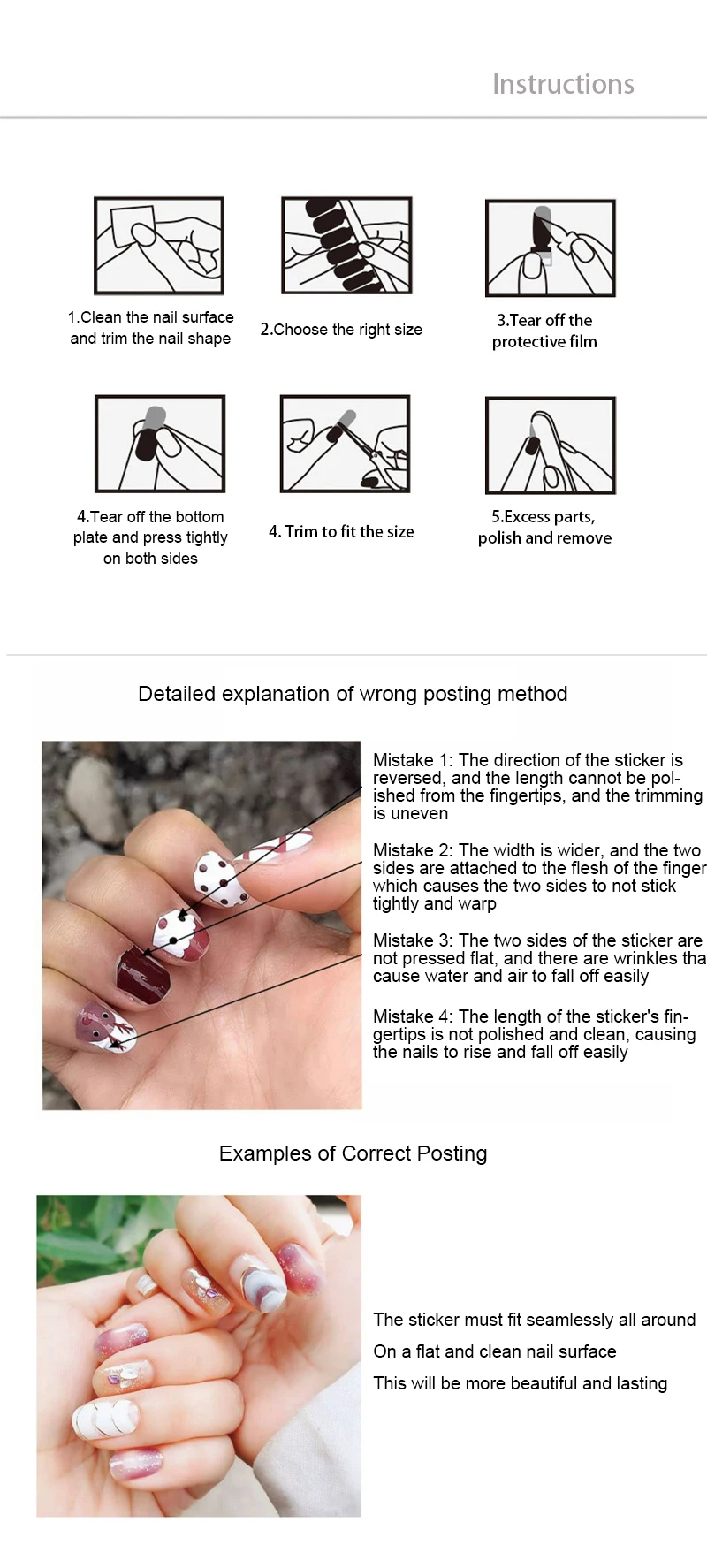 Instructions

1.Clean the nail surface and trim the nail shape

2.Choose the right size

3.Tear off the protective film

4.Tear off the bottom plate and press tightly on both sides

4. Trim to fit the size

5.Excess parts, polish and remove

Detailed explanation of wrong posting method

Mistake 1: The direction of the sticker is reversed, and the length cannot be polished from the fingertips, and the trimming is uneven

Mistake 2: The width is wider, and the two sides are attached to the flesh of the finger which causes the two sides to not stick tightly and warp

Mistake 3: The two sides of the sticker are not pressed flat, and there are wrinkles tha cause water and air to fall off easily

Mistake 4: The length of the sticker's fingertips is not polished and clean, causing the nails to rise and fall off easily

Examples of Correct Posting

The sticker must fit seamlessly all around

On a flat and clean nail surface

This will be more beautiful and lasting