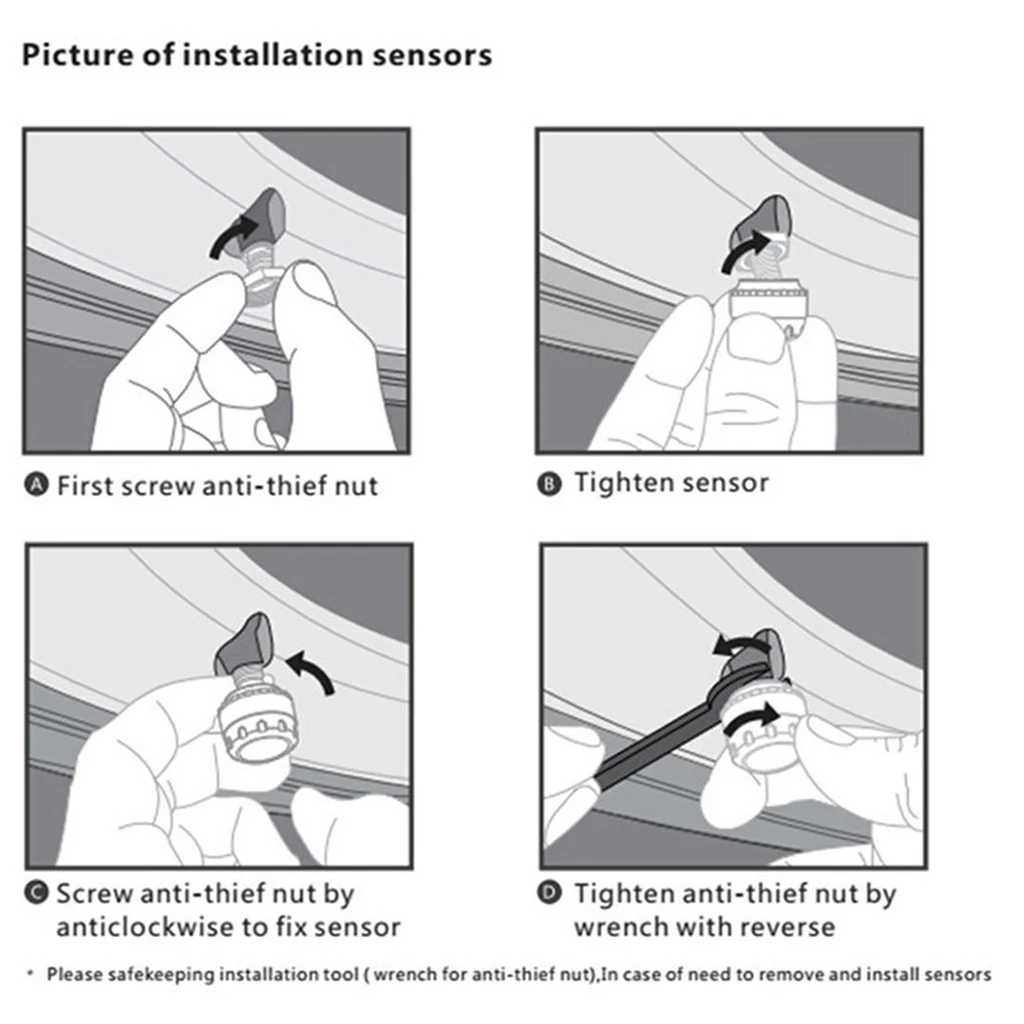 Picture of installation sensors

A First screw anti-thief nut

B Tighten sensor

C Screw anti-thief nut by anticlockwise to fix sensor

D Tighten anti-thief nut by wrench with reverse

* Please safekeeping installation tool ( wrench for anti-thief nut),In case of need to remove and install sensors