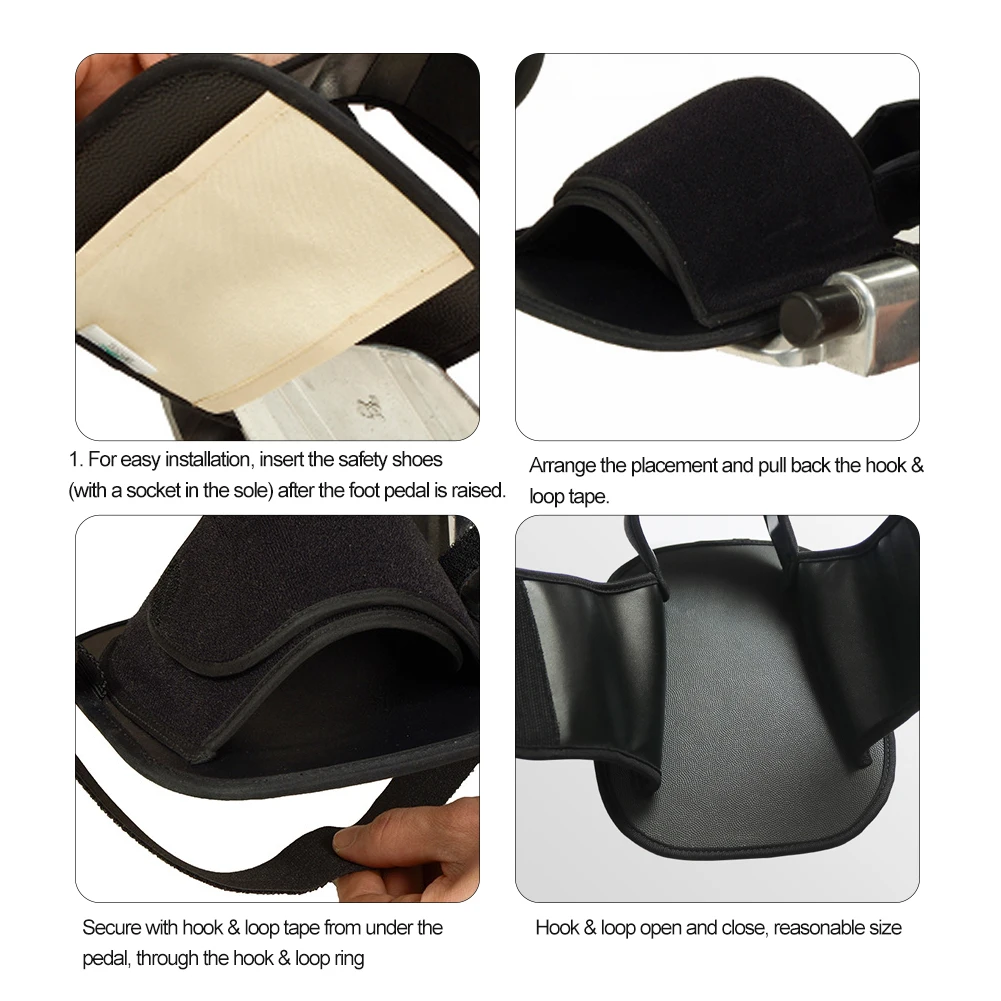 1. For easy installation, insert the safety shoes (with a socket in the sole) after the foot pedal is raised.

Arrange the placement and pull back the hook & loop tape.

Secure with hook & loop tape from under the pedal, through the hook & loop ring

Hook & loop open and close, reasonable size