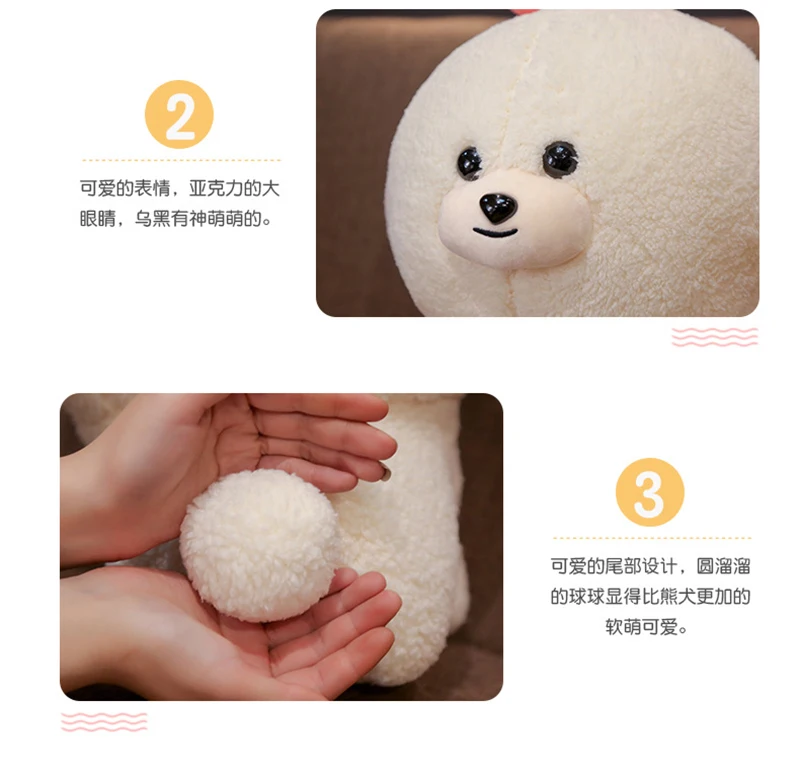 2

可爱的表情，亚克力的大眼睛，乌黑有神萌萌的。

3

可爱的尾部设计，圆溜溜的球球显得比熊犬更加的软萌可爱。