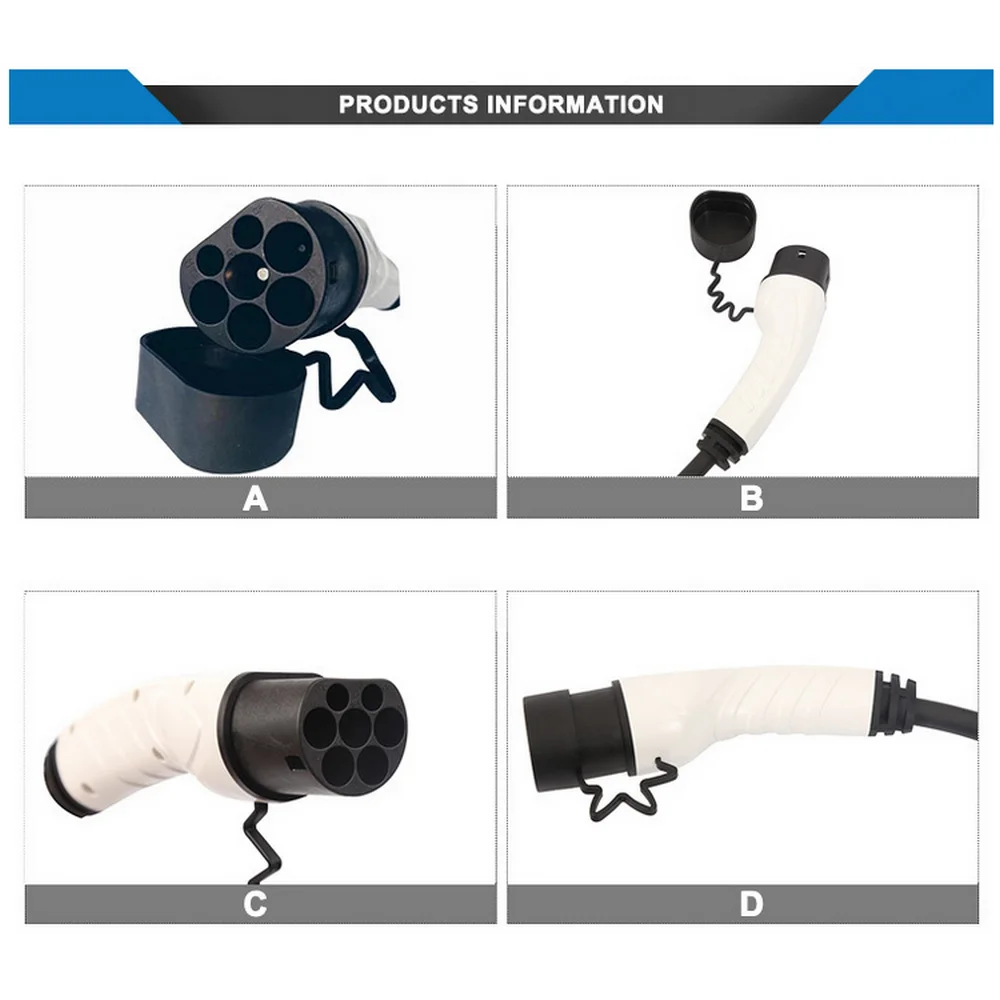 PRODUCTS INFORMATION

A

B

C

D