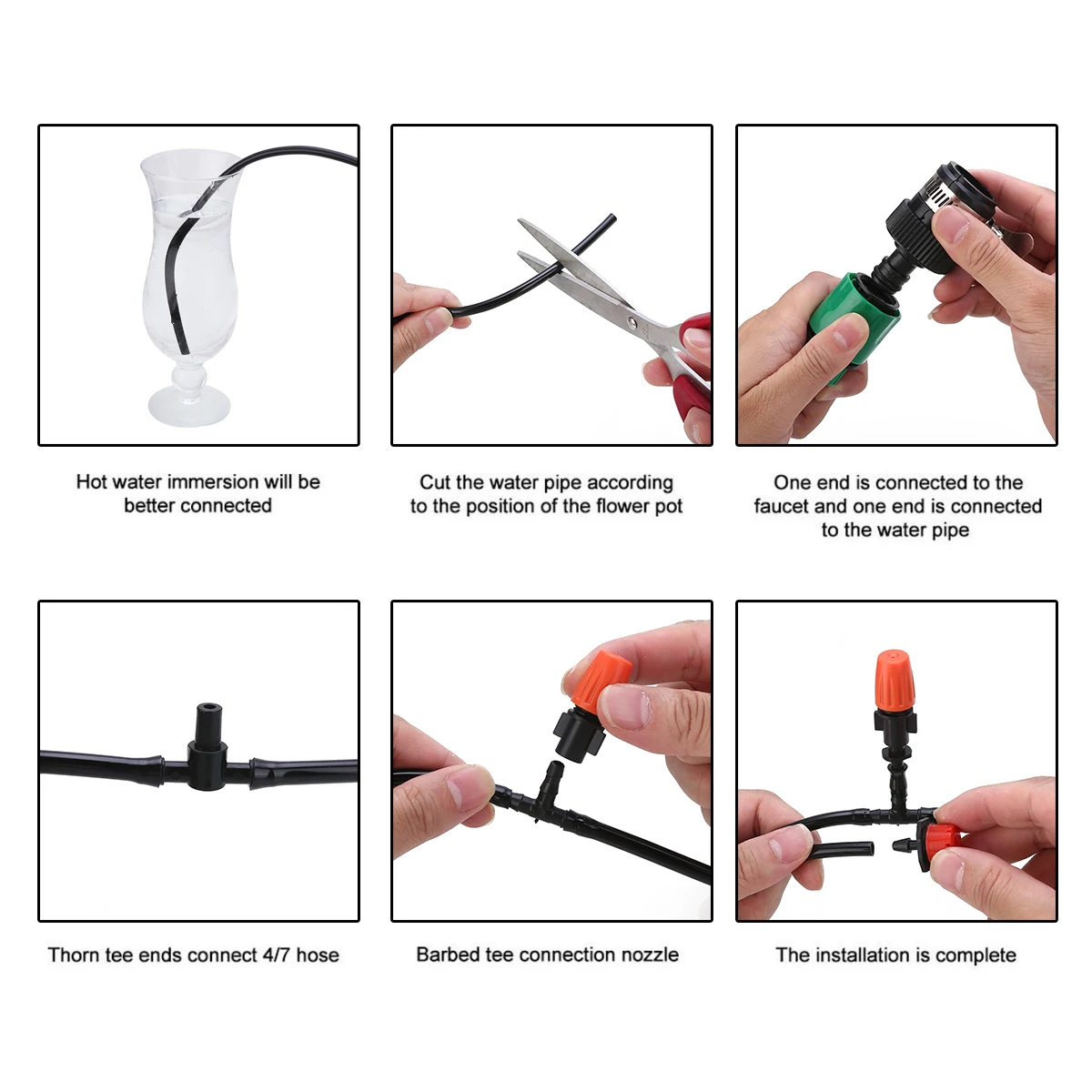 Hot water immersion will be better connected

Cut the water pipe according to the position of the flower pot

One end is connected to the faucet and one end is connected to the water pipe

Thorn tee ends connect 4/7 hose

Barbed tee connection nozzle

The installation is complete