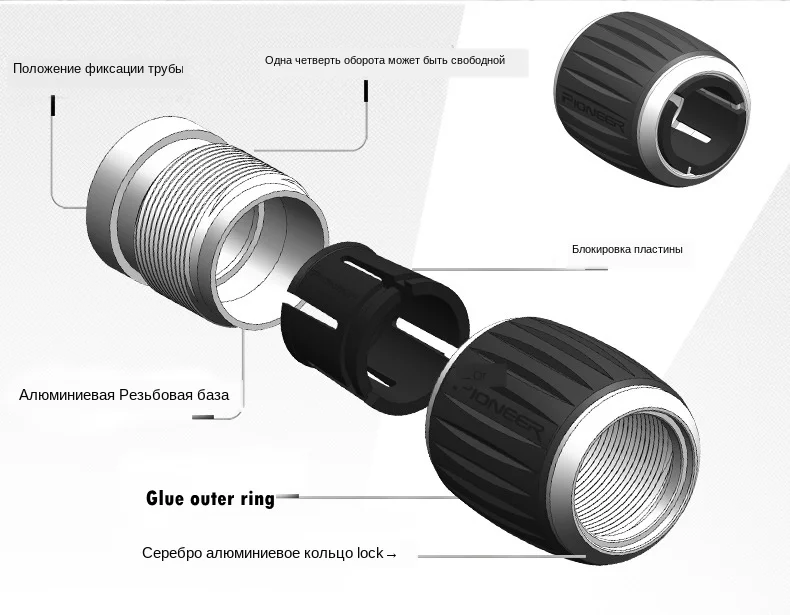 Положение фиксации трубы

Одна четверть оборота может быть свободной

PIONEER

Блокировка пластины

Алюминиевая Резьбовая база

PIONEER

Glue outer ring

Серебро алюминиевое кольцо lock→