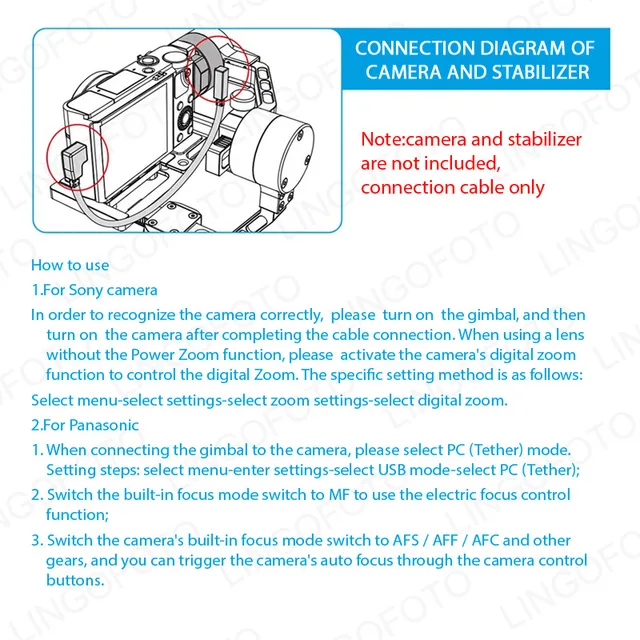 CONNECTION DIAGRAM OF CAMERA AND STABILIZER

Note:camera and stabilizer are not included, connection cable only

How to use

1.For Sony camera

In order to recognize the camera correctly, please turn on the gimbal, and then turn on the camera after completing the cable connection. When using a lens without the Power Zoom function, please activate the camera's digital zoom function to control the digital Zoom. The specific setting method is as follows:

Select menu-select settings-select zoom settings-select digital zoom.

2.For Panasonic

1. When connecting the gimbal to the camera, please select PC (Tether) mode. Setting steps: select menu-enter settings-select USB mode-select PC (Tether);

2. Switch the built-in focus mode switch to MF to use the electric focus control function;

3. Switch the camera's built-in focus mode switch to AFS / AFF / AFC and other gears, and you can trigger the camera's auto focus through the camera control buttons.

LINGOFOTO