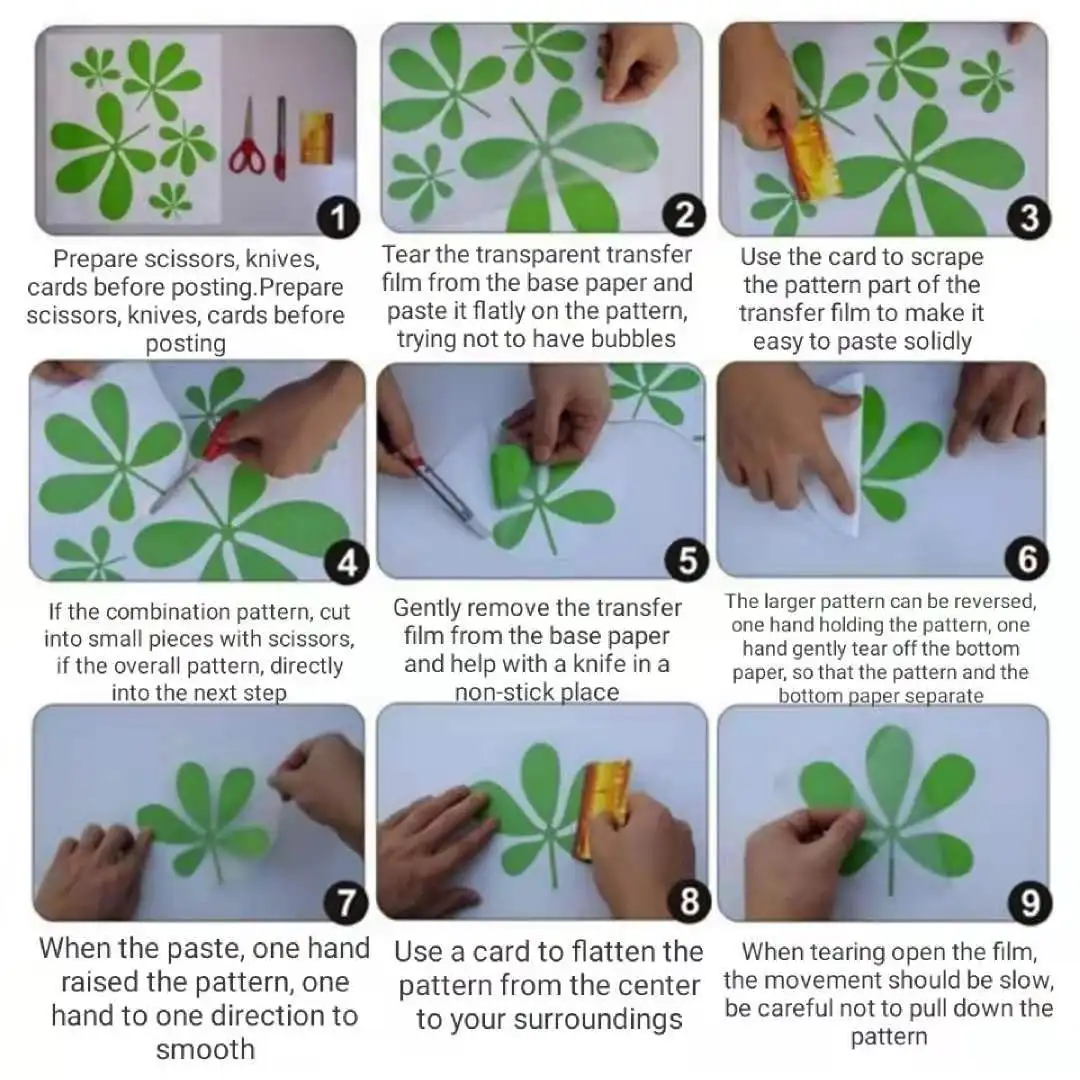 1
Prepare scissors, knives, cards before posting.Prepare scissors, knives, cards before posting

2
Tear the transparent transfer film from the base paper and paste it flatly on the pattern, trying not to have bubbles

3
Use the card to scrape the pattern part of the transfer film to make it easy to paste solidly

4
If the combination pattern, cut into small pieces with scissors, if the overall pattern, directly into the next step

5
Gently remove the transfer film from the base paper and help with a knife in a non-stick place

6
The larger pattern can be reversed, one hand holding the pattern, one hand gently tear off the bottom paper, so that the pattern and the bottom paper separate

7
When the paste, one hand raised the pattern, one hand to one direction to smooth

8
Use a card to flatten the pattern from the center to your surroundings

9
When tearing open the film, the movement should be slow, be careful not to pull down the pattern