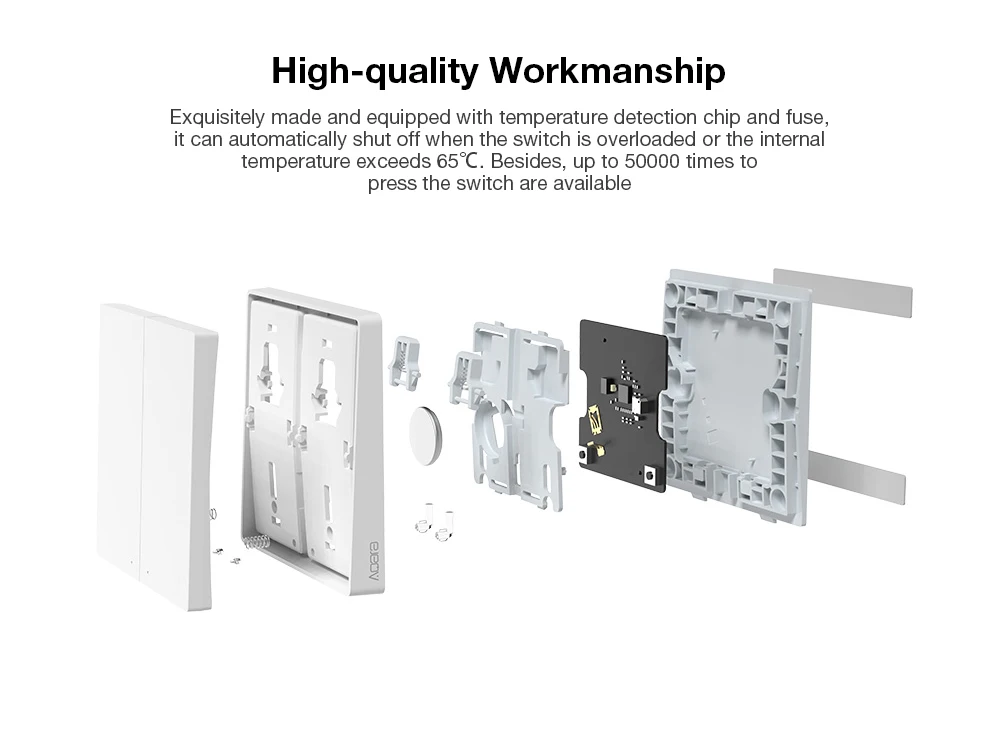 High-quality Workmanship

Exquisitely made and equipped with temperature detection chip and fuse, it can automatically shut off when the switch is overloaded or the internal temperature exceeds 65℃. Besides, up to 50000 times to press the switch are available

Aqara