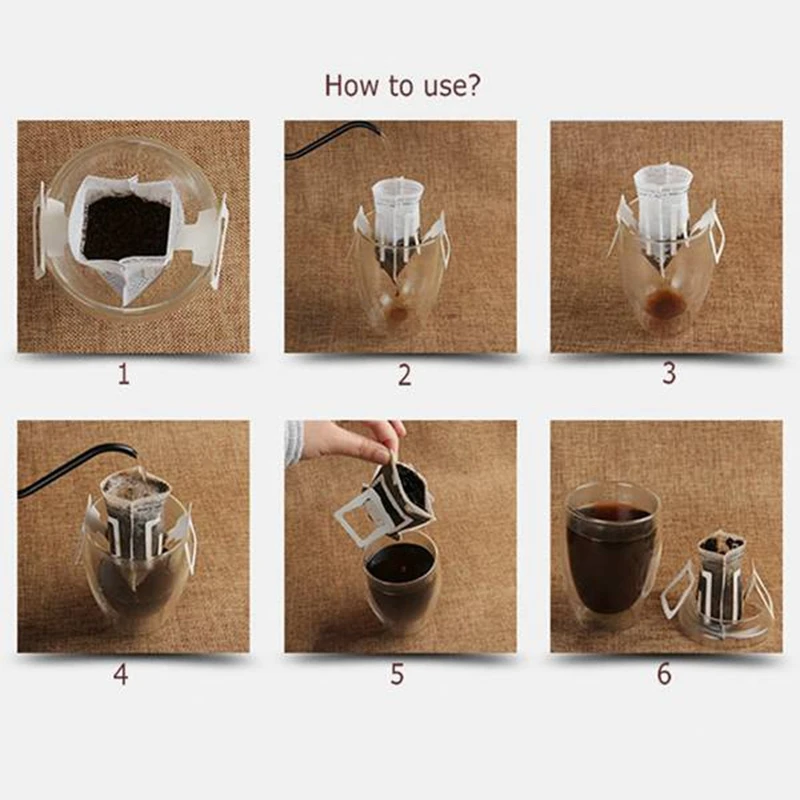 How to use?

1

2

3

4

5

6