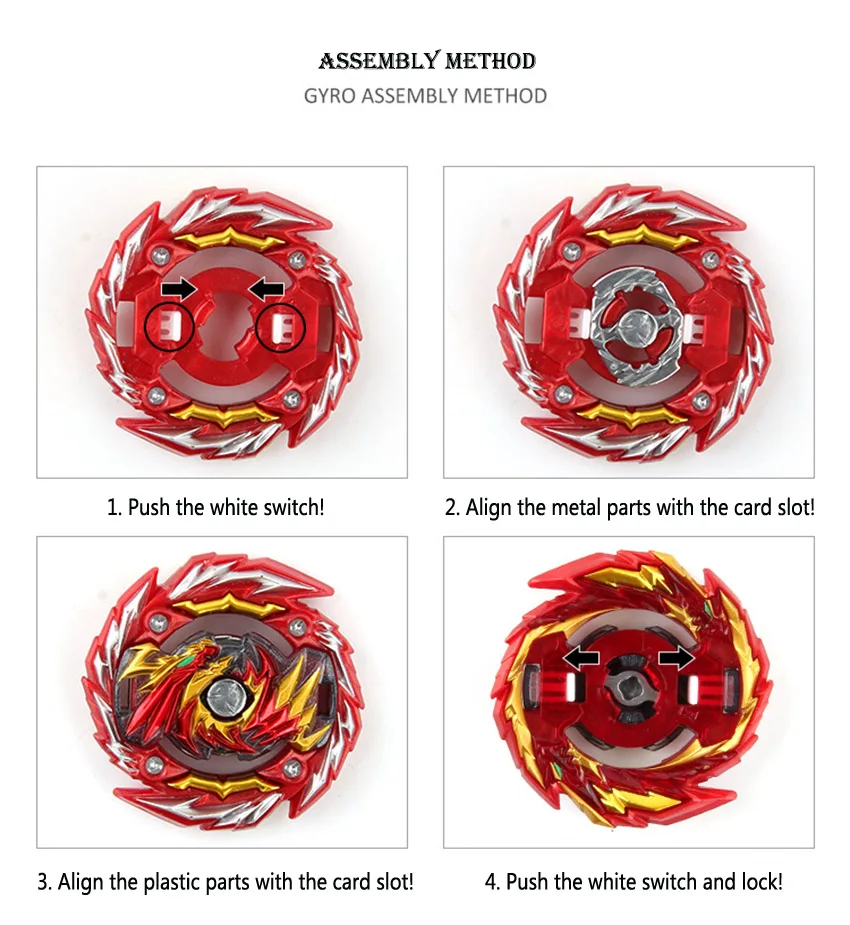 ASSEMBLY METHOD
GYRO ASSEMBLY METHOD

1. Push the white switch!

2. Align the metal parts with the card slot!

3. Align the plastic parts with the card slot!

4. Push the white switch and lock!