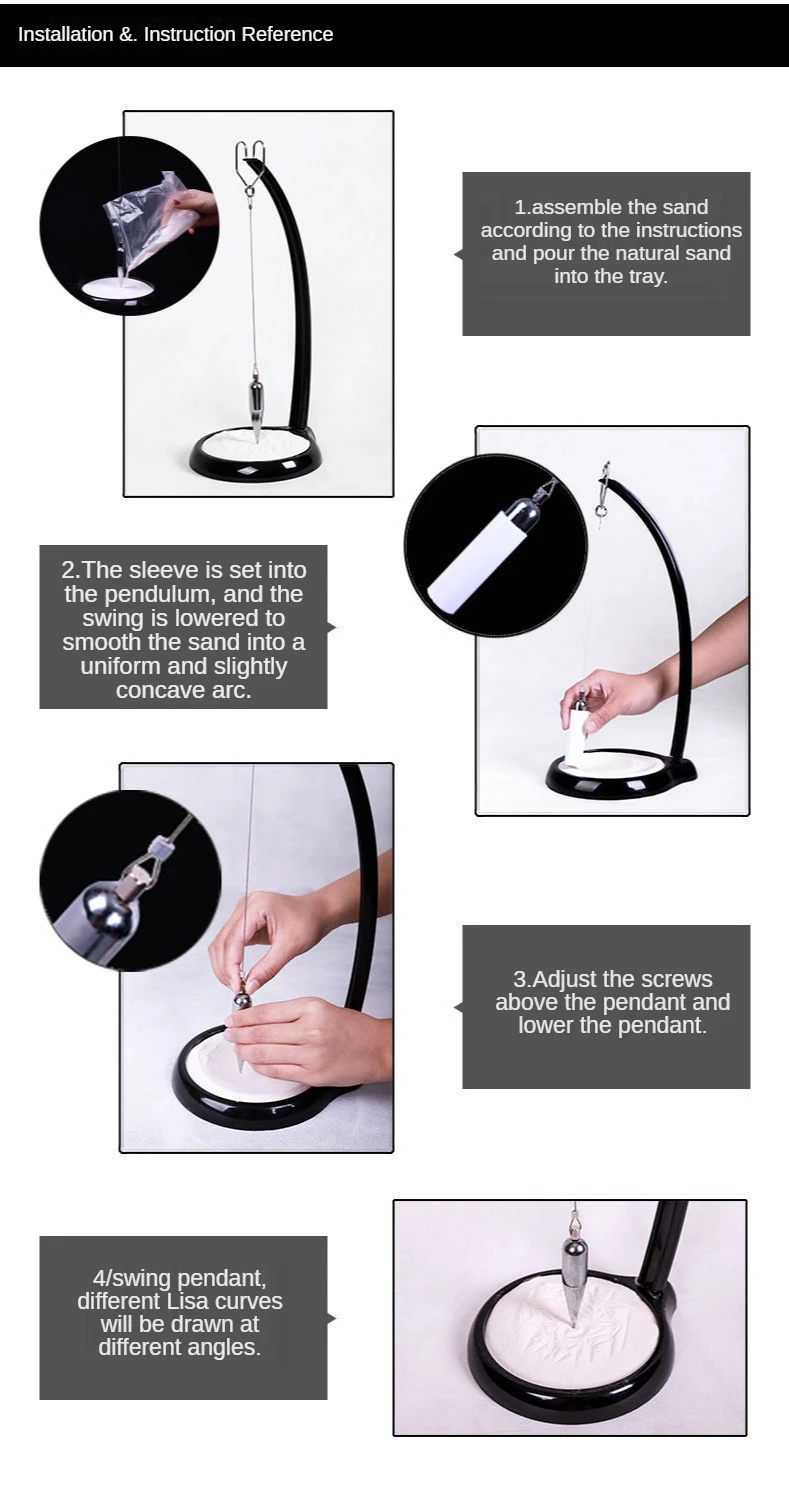 Installation &. Instruction Reference

1.assemble the sand according to the instructions and pour the natural sand into the tray.

2.The sleeve is set into the pendulum, and the swing is lowered to smooth the sand into a uniform and slightly concave arc.

3.Adjust the screws above the pendant and lower the pendant.

4/swing pendant, different Lisa curves will be drawn at different angles.