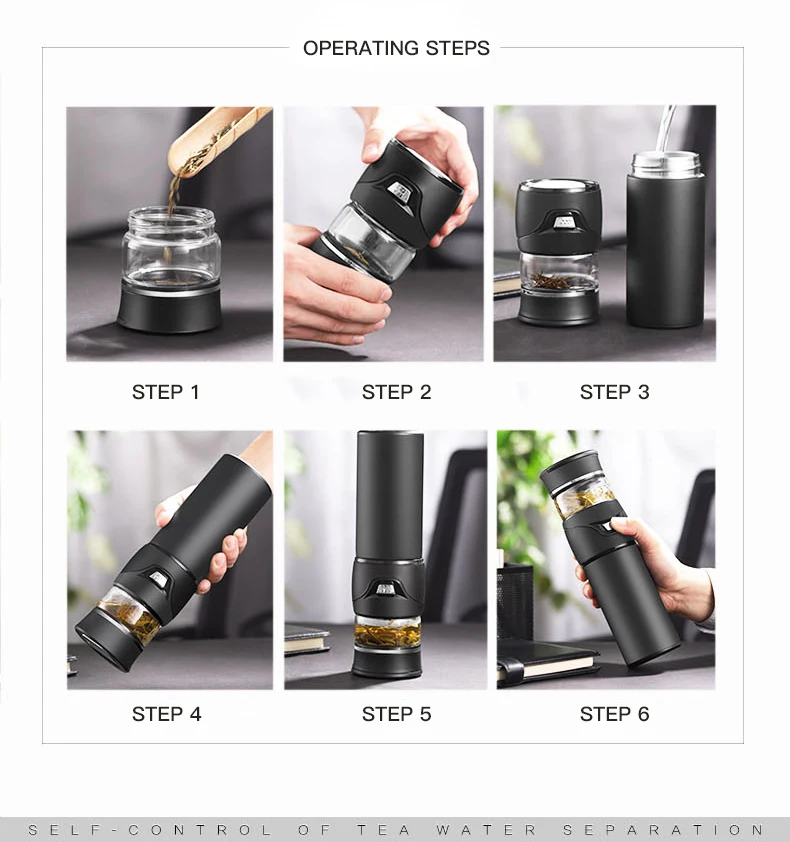 OPERATING STEPS

STEP 1

STEP 2

STEP 3

STEP 4

STEP 5

STEP 6

SELF-CONTROL OF TEA WATER SEPARATION