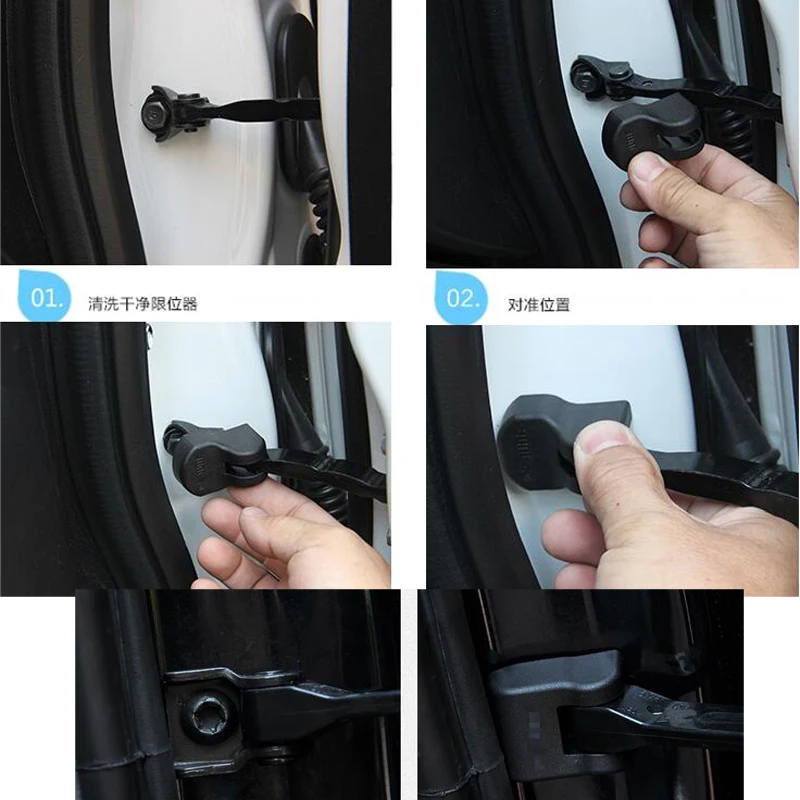 01. 清洗干净限位器

02. 对准位置