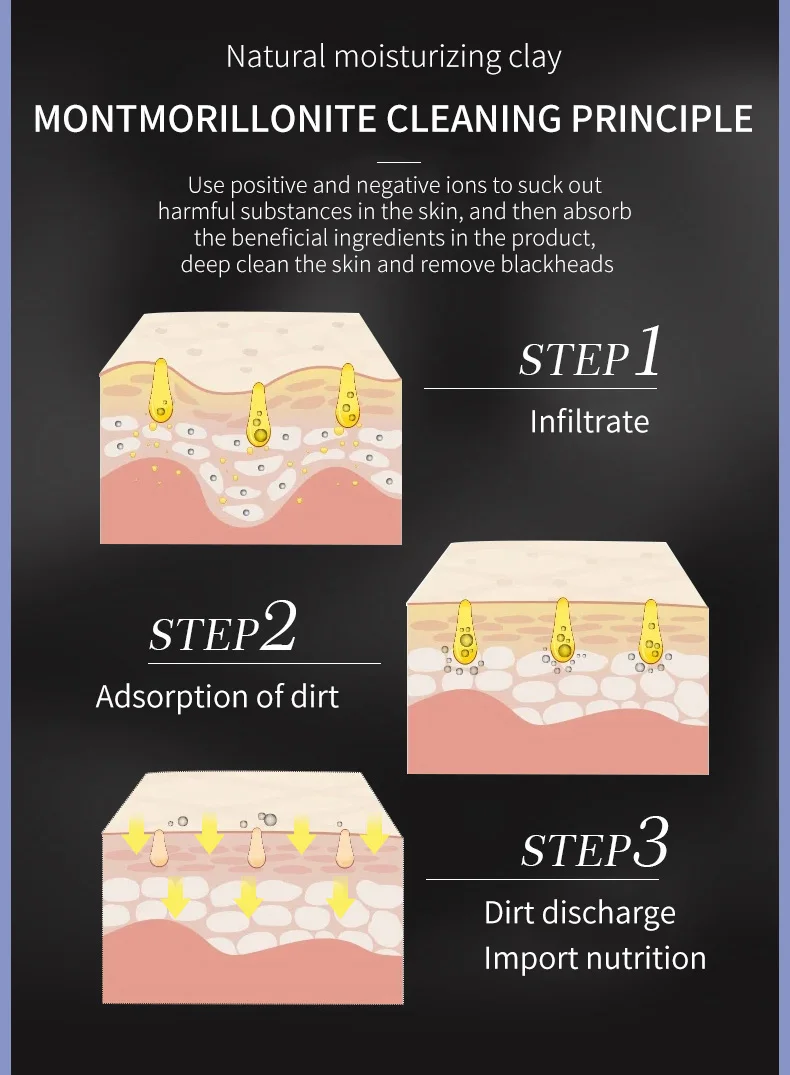 Natural moisturizing clay

MONTMORILLONITE CLEANING PRINCIPLE

Use positive and negative ions to suck out harmful substances in the skin, and then absorb the beneficial ingredients in the product, deep clean the skin and remove blackheads

STEP1
Infiltrate

STEP2
Adsorption of dirt

STEP3
Dirt discharge
Import nutrition