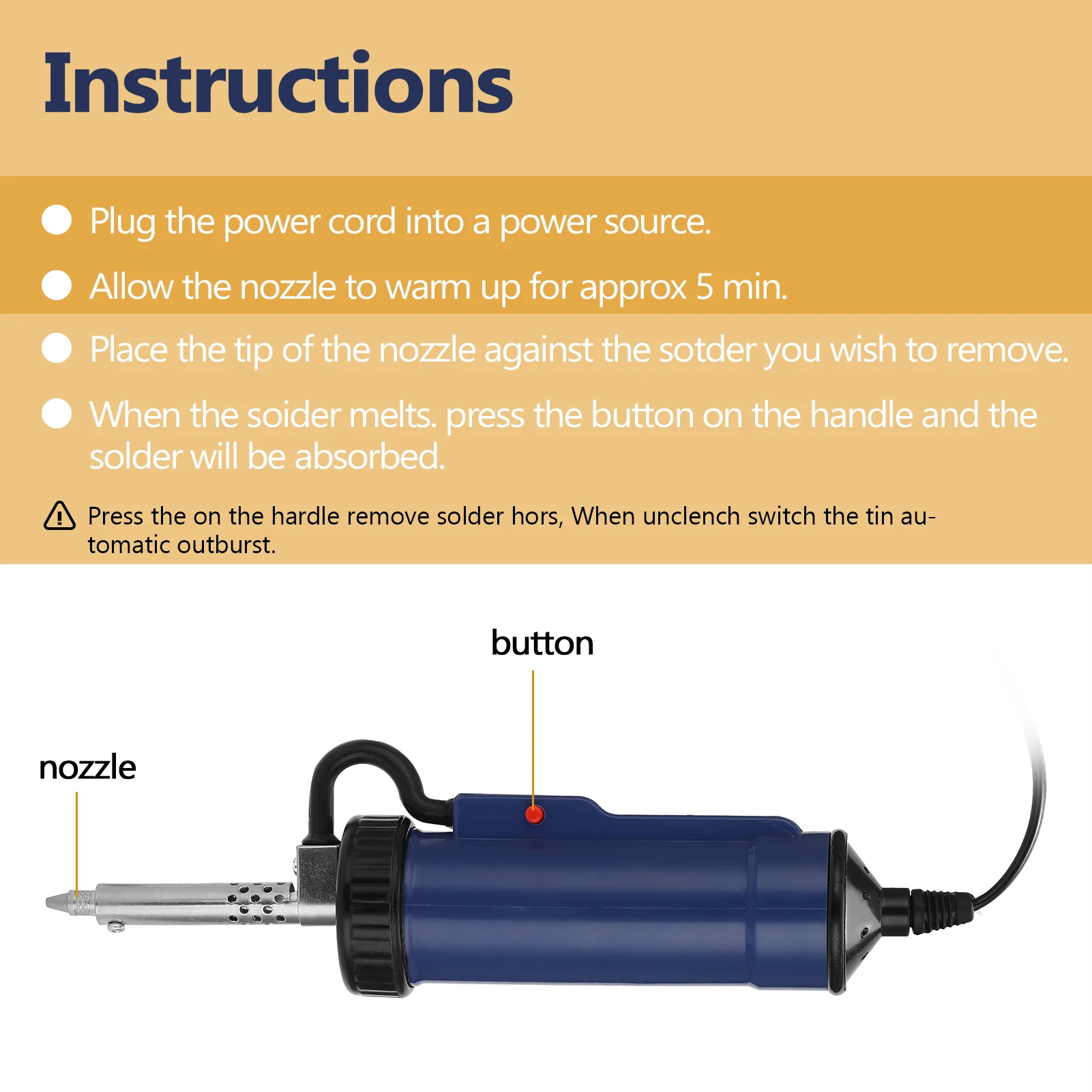 Instructions

Plug the power cord into a power source.

Allow the nozzle to warm up for approx 5 min.

Place the tip of the nozzle against the sotder you wish to remove.

When the soider melts. press the button on the handle and the solder will be absorbed.

Press the on the hardle remove solder hors, When unclench switch the tin automatic outburst.

button

nozzle