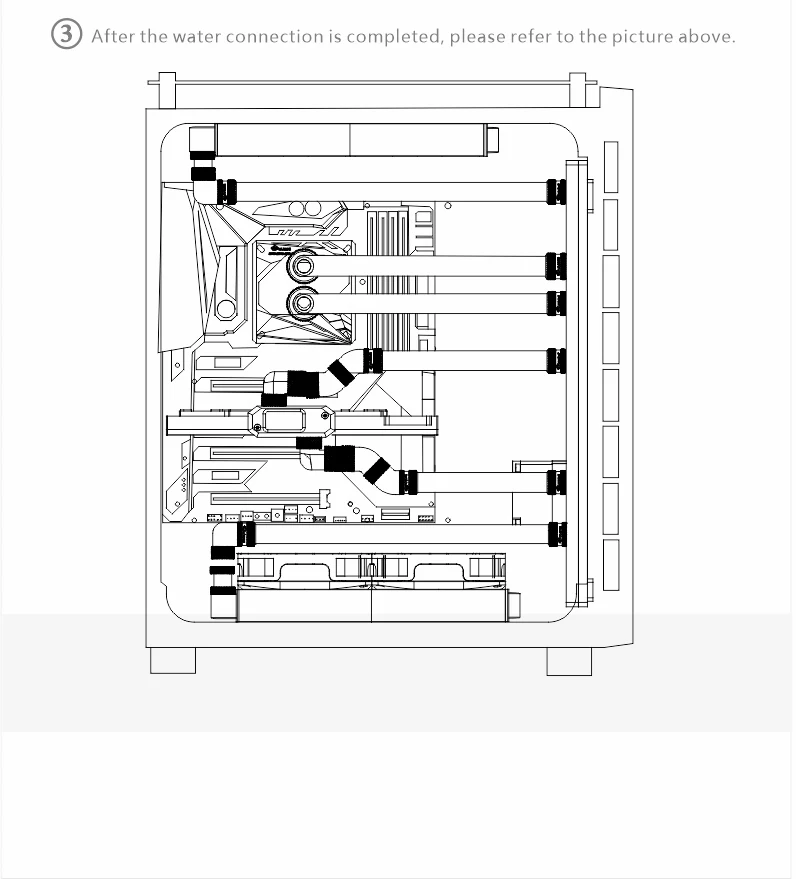 ③ After the water connection is completed, please refer to the picture above.