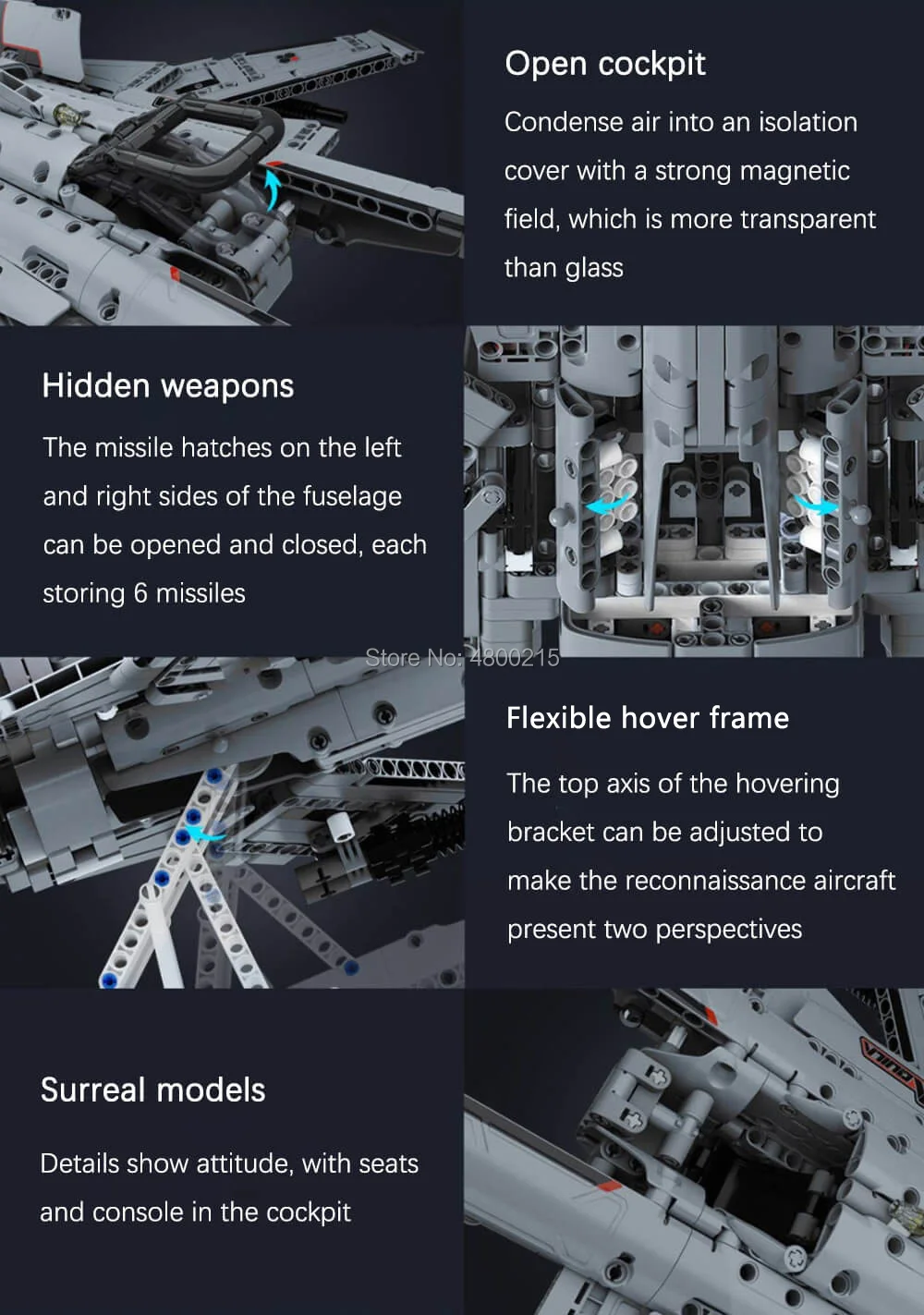 Open cockpit

Condense air into an isolation cover with a strong magnetic field, which is more transparent than glass

Hidden weapons

The missile hatches on the left and right sides of the fuselage can be opened and closed, each storing 6 missiles

Store No: 4800215

Flexible hover frame

The top axis of the hovering bracket can be adjusted to make the reconnaissance aircraft present two perspectives

Surreal models

Details show attitude, with seats and console in the cockpit