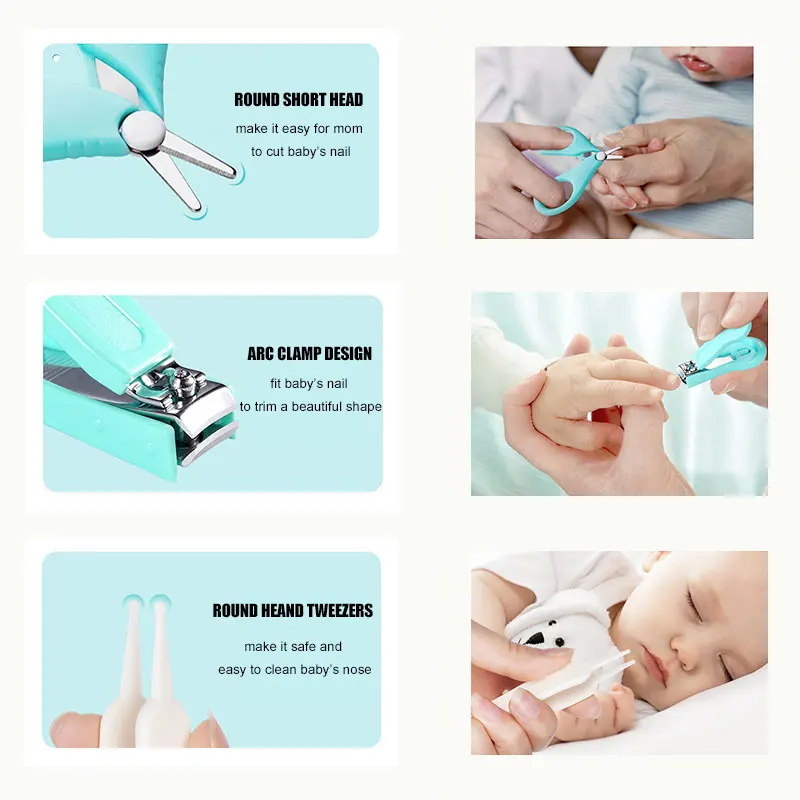 ROUND SHORT HEAD
make it easy for mom
to cut baby's nail

ARC CLAMP DESIGN
fit baby's nail
to trim a beautiful shape

ROUND HEAND TWEEZERS
make it safe and
easy to clean baby's nose