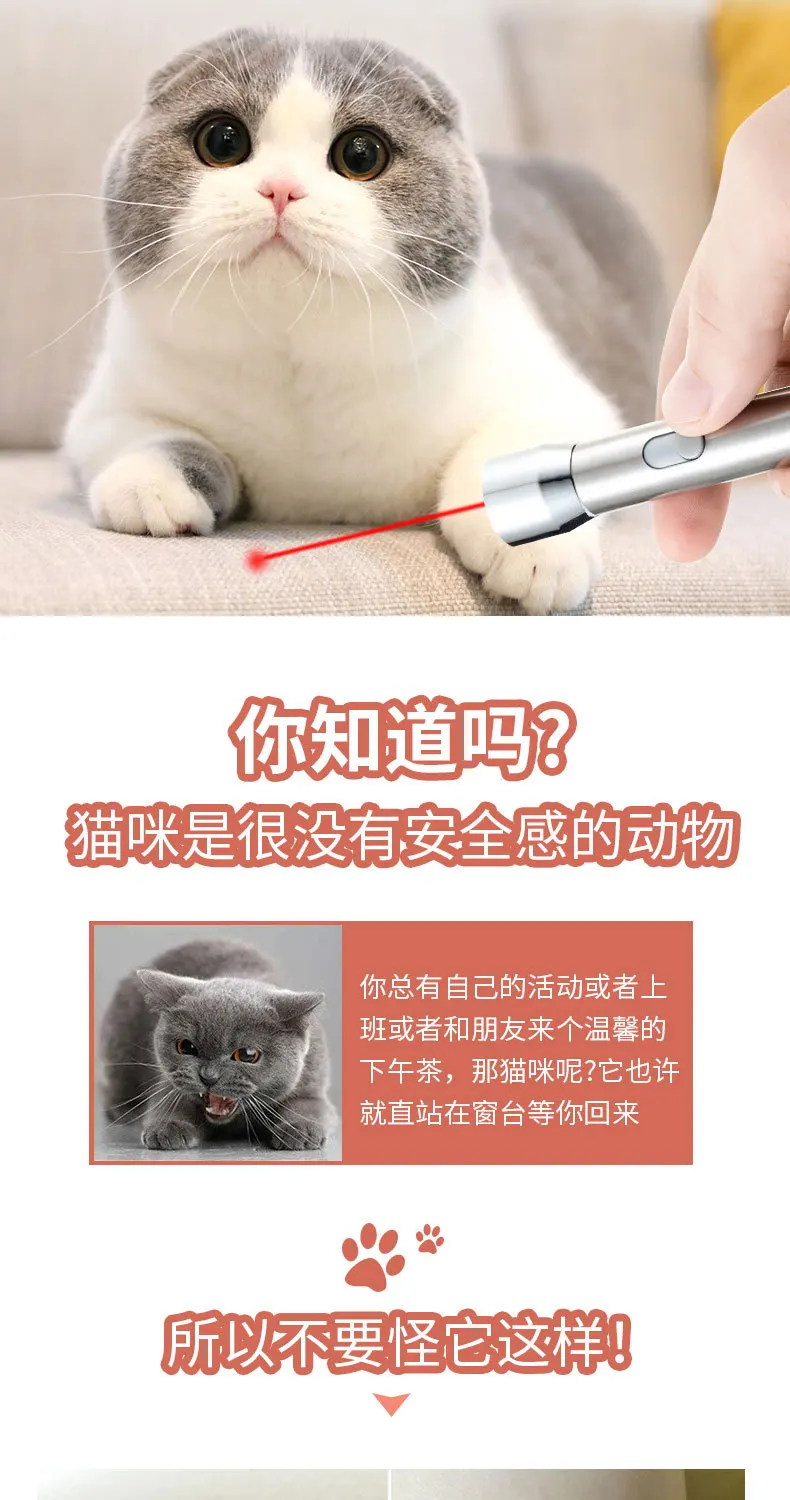 你知道吗?
猫咪是很没有安全感的动物

你总有自己的活动或者上班或者和朋友来个温馨的下午茶，那猫咪呢?它也许就直站在窗台等你回来

所以不要怪它这样!