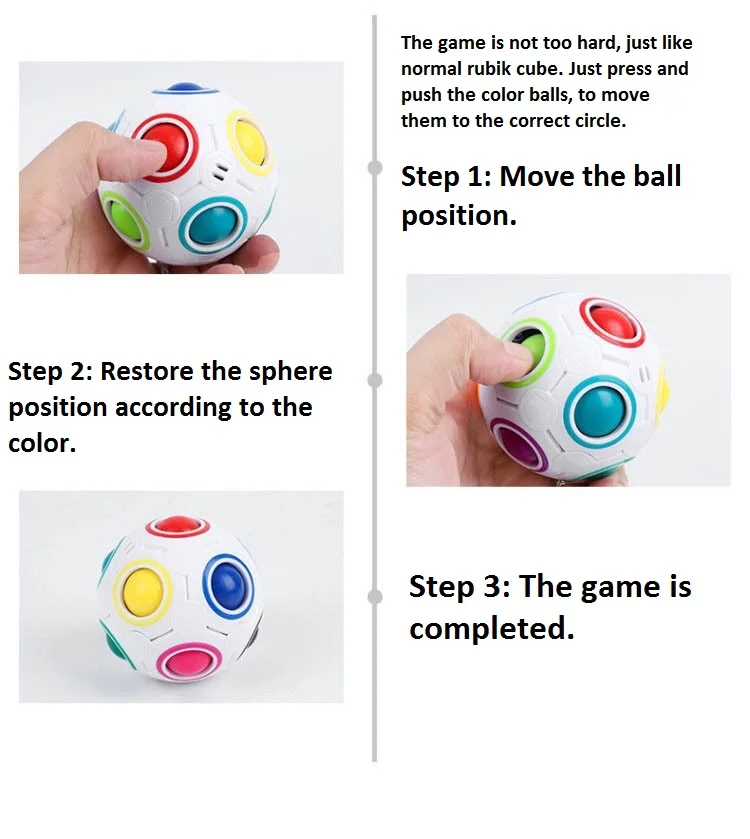 The game is not too hard, just like normal rubik cube. Just press and push the color balls, to move them to the correct circle.

Step 1: Move the ball position.

Step 2: Restore the sphere position according to the color.

Step 3: The game is completed.