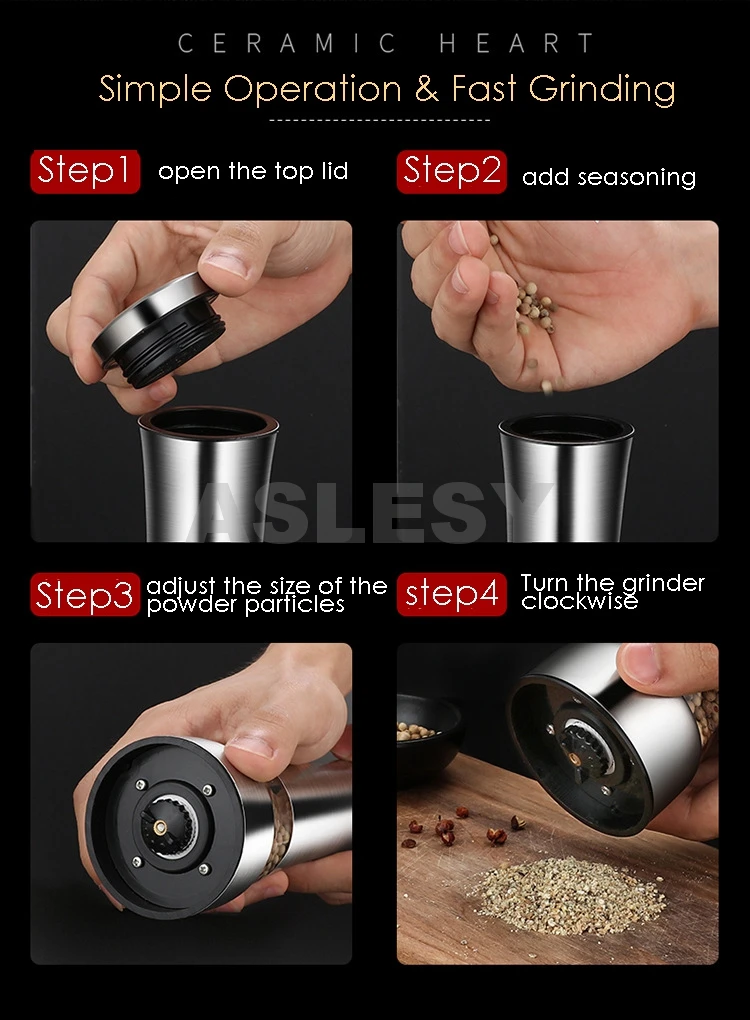 CERAMIC HEART

Simple Operation & Fast Grinding

Step1 open the top lid

Step2 add seasoning

ASLESY

Step3 adjust the size of the powder particles

step4 Turn the grinder clockwise