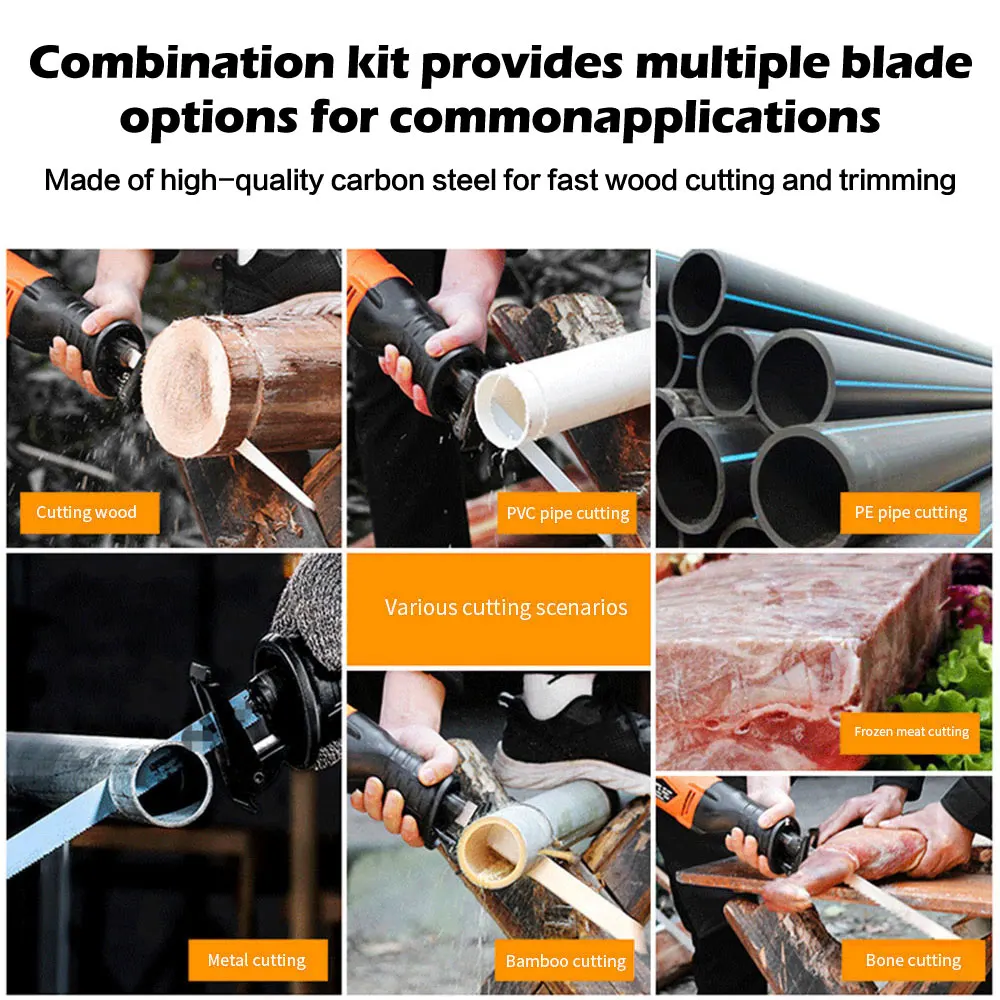 Combination kit provides multiple blade options for commonapplications

Made of high-quality carbon steel for fast wood cutting and trimming

Cutting wood

PVC pipe cutting

PE pipe cutting

Various cutting scenarios

Frozen meat cutting

Metal cutting

Bamboo cutting

Bone cutting