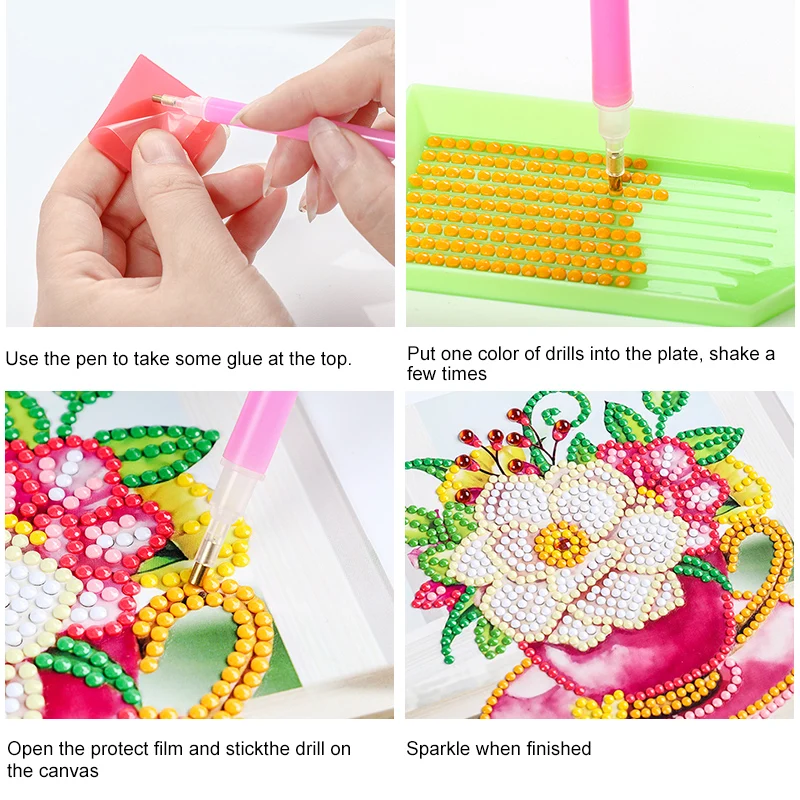 Use the pen to take some glue at the top.

Put one color of drills into the plate, shake a few times

Open the protect film and stickthe drill on the canvas

Sparkle when finished