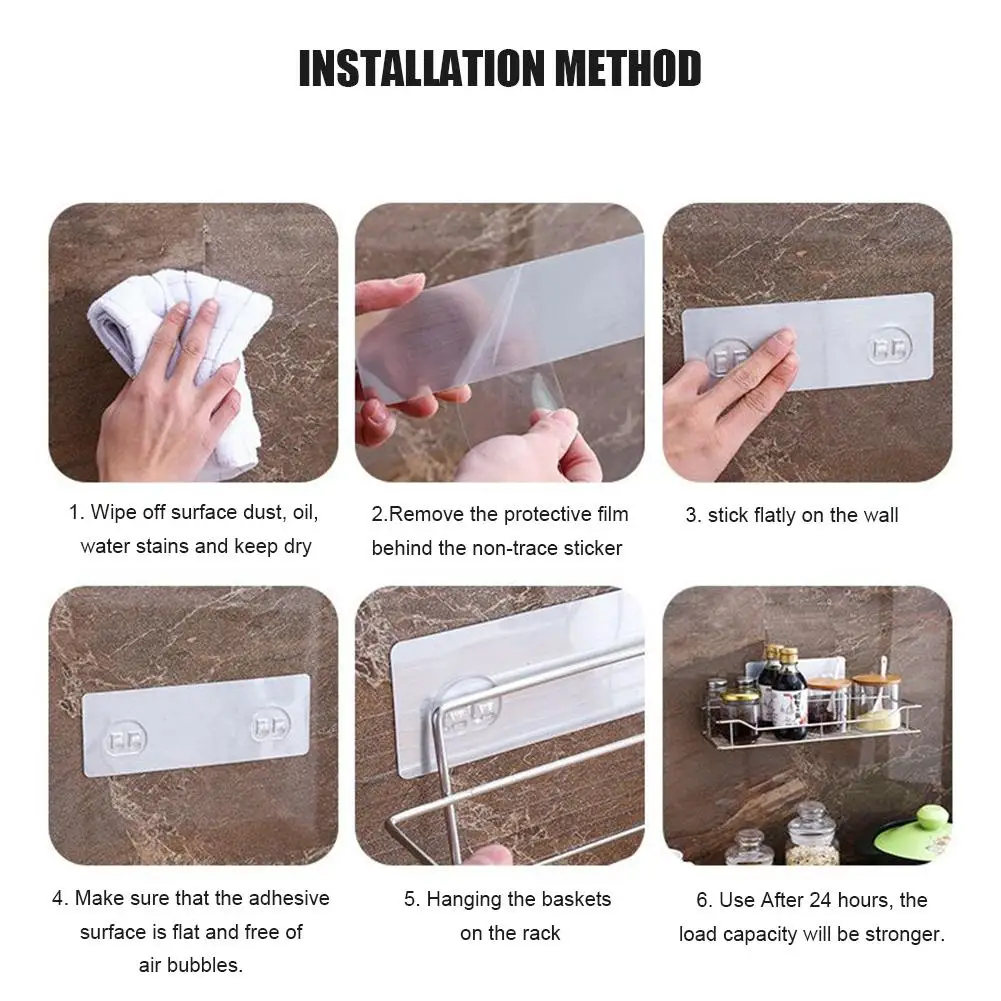 INSTALLATION METHOD

1. Wipe off surface dust, oil, water stains and keep dry

2.Remove the protective film behind the non-trace sticker

3. stick flatly on the wall

4. Make sure that the adhesive surface is flat and free of air bubbles.

5. Hanging the baskets on the rack

6. Use After 24 hours, the load capacity will be stronger.