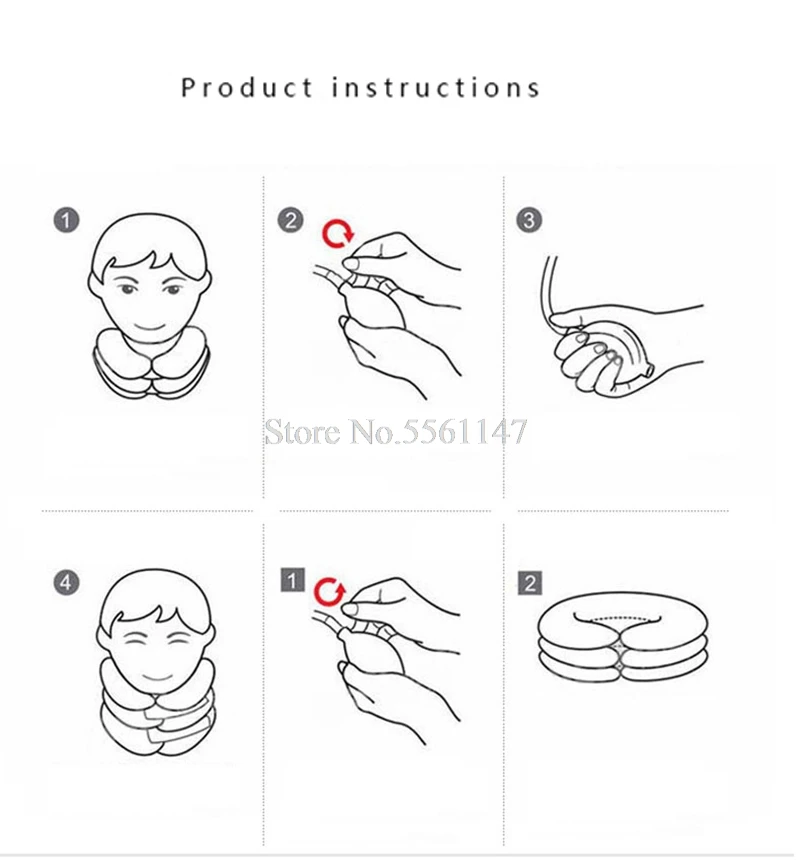 Product instructions

1

2

3

Store No.5561147

4

1

2