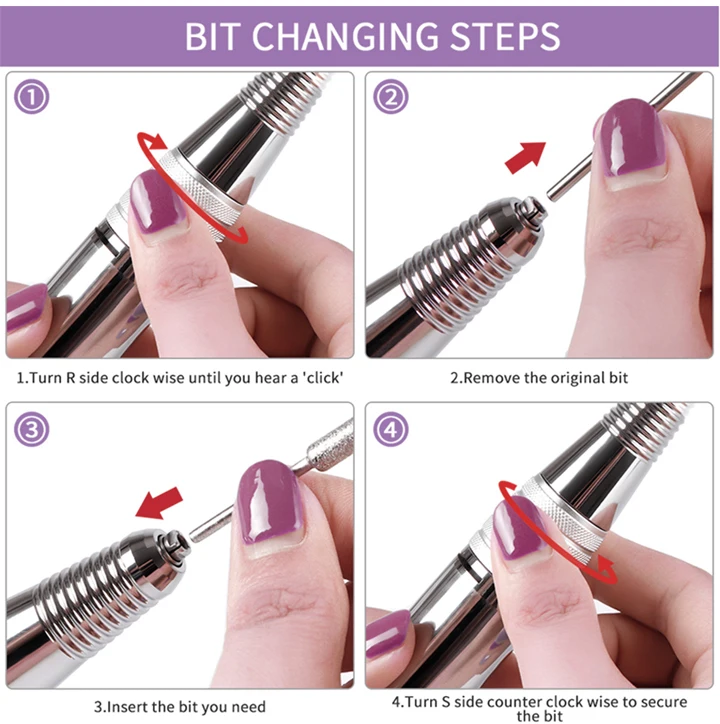 BIT CHANGING STEPS

①

1.Turn R side clock wise until you hear a 'click'

②

2.Remove the original bit

③

3.Insert the bit you need

④

4.Turn S side counter clock wise to secure the bit