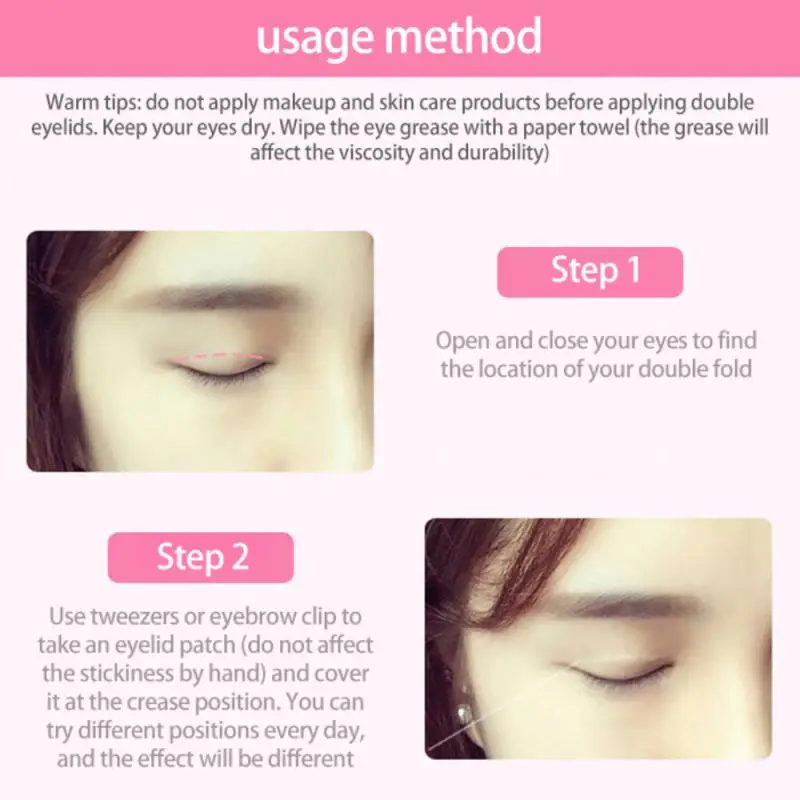 usage method

Warm tips: do not apply makeup and skin care products before applying double eyelids. Keep your eyes dry. Wipe the eye grease with a paper towel (the grease will affect the viscosity and durability)

Step 1

Open and close your eyes to find the location of your double fold

Step 2

Use tweezers or eyebrow clip to take an eyelid patch (do not affect the stickiness by hand) and cover it at the crease position. You can try different positions every day, and the effect will be different