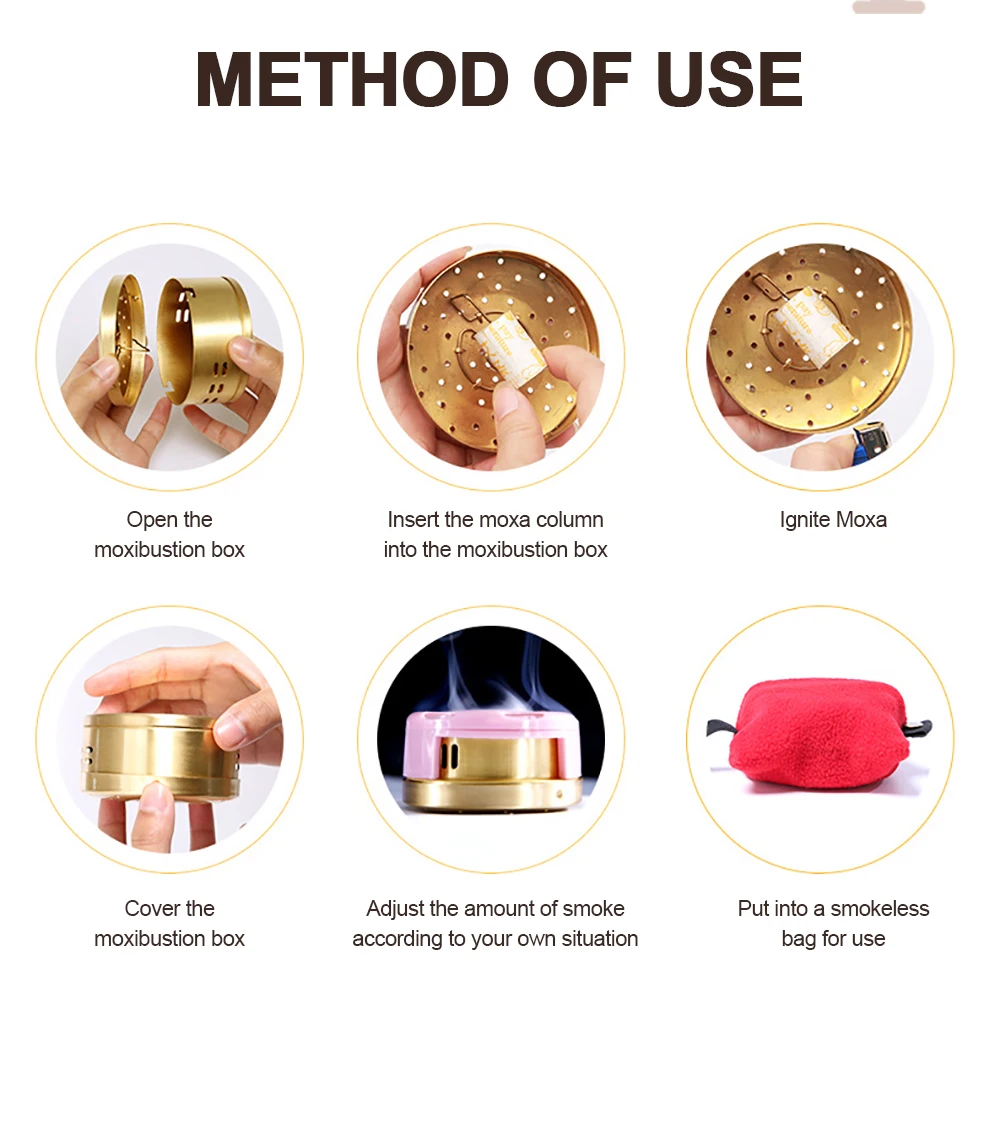 METHOD OF USE

Open the moxibustion box

Insert the moxa column into the moxibustion box

Ignite Moxa

Cover the moxibustion box

Adjust the amount of smoke according to your own situation

Put into a smokeless bag for use