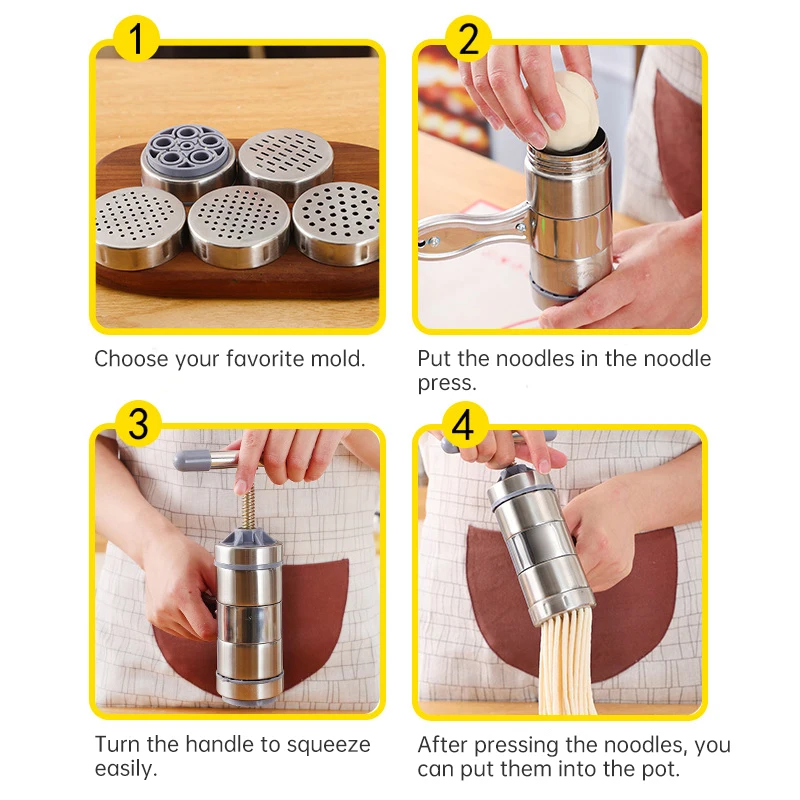 1

Choose your favorite mold.

2

Put the noodles in the noodle press.

3

Turn the handle to squeeze easily.

4

After pressing the noodles, you can put them into the pot.