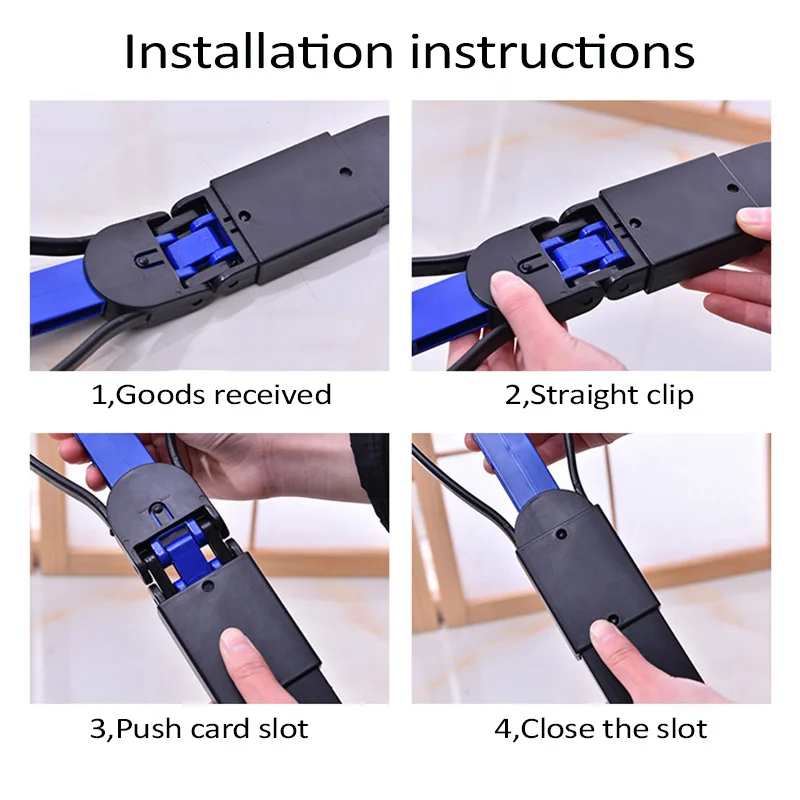 Installation instructions

1,Goods received

2,Straight clip

3,Push card slot

4,Close the slot