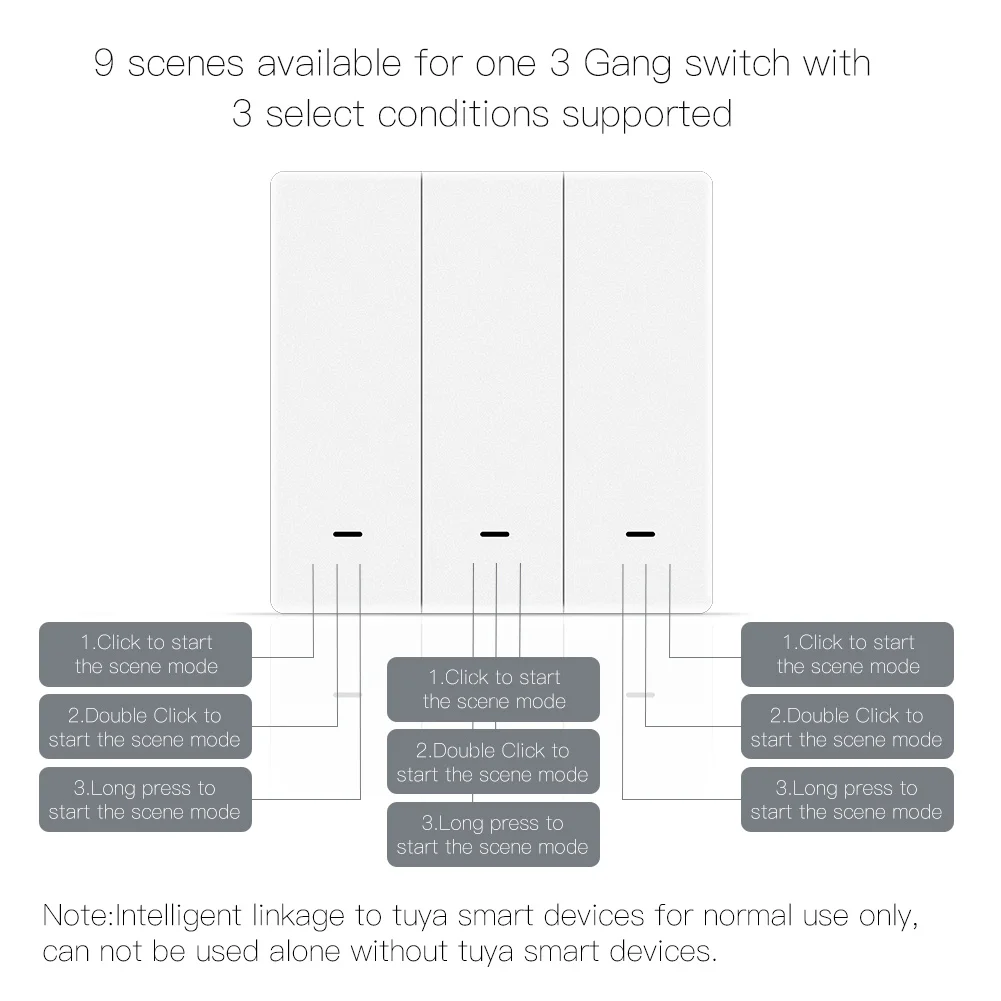 9 scenes available for one 3 Gang switch with 3 select conditions supported

1.Click to start the scene mode

2.Double Click to start the scene mode

3.Long press to start the scene mode

1.Click to start the scene mode

2.Double Click to start the scene mode

3.Long press to start the scene mode

1.Click to start the scene mode

2.Double Click to start the scene mode

3.Long press to start the scene mode

Note:Intelligent linkage to tuya smart devices for normal use only, can not be used alone without tuya smart devices.